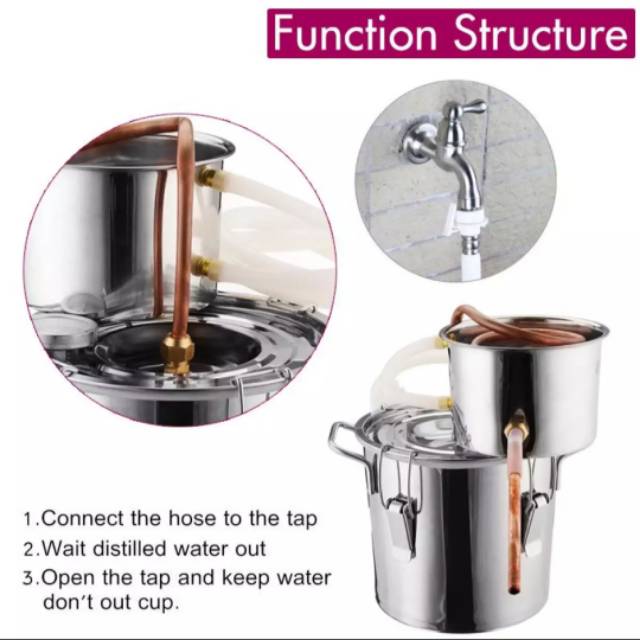 Function Structure

1.Connect the hose to the tap
2.Wait distilled water out
3.Open the tap and keep water don't out cup.