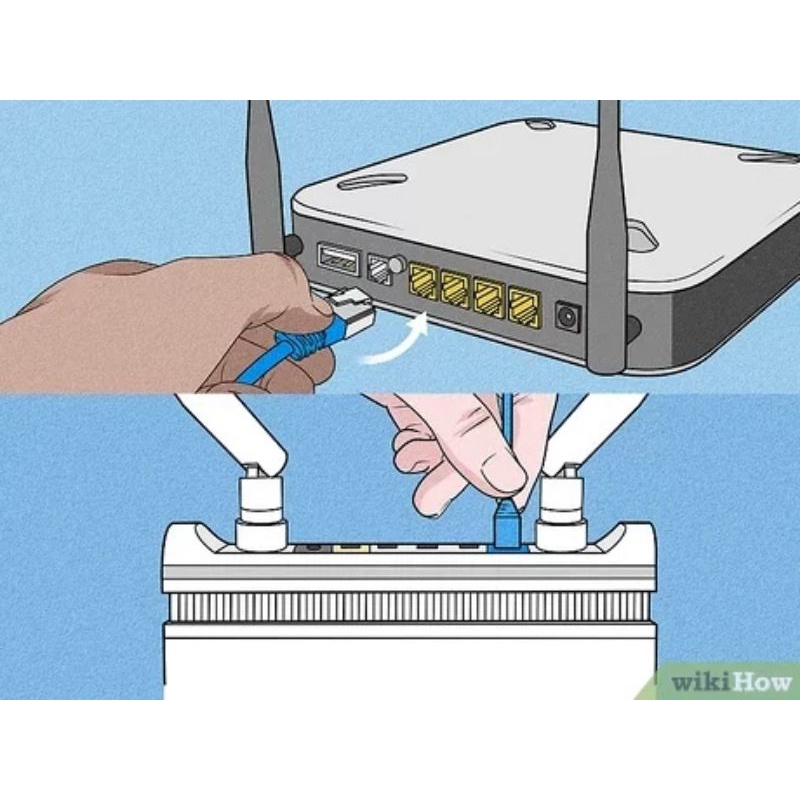 wikiHow