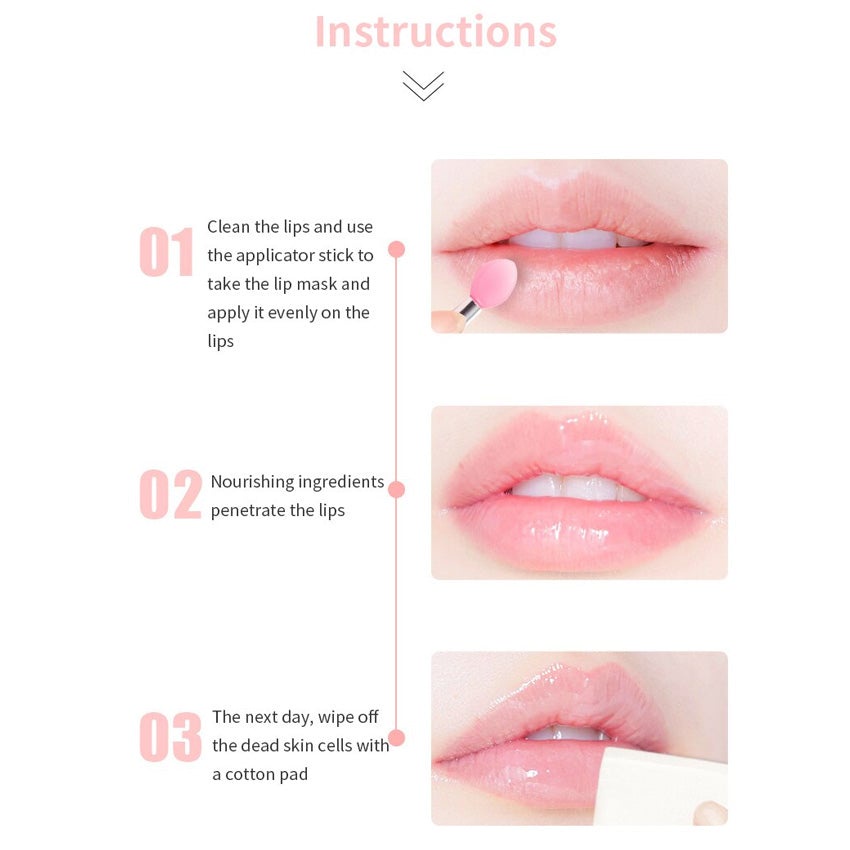 Instructions

01 Clean the lips and use the applicator stick to take the lip mask and apply it evenly on the lips

02 Nourishing ingredients penetrate the lips

03 The next day, wipe off the dead skin cells with a cotton pad