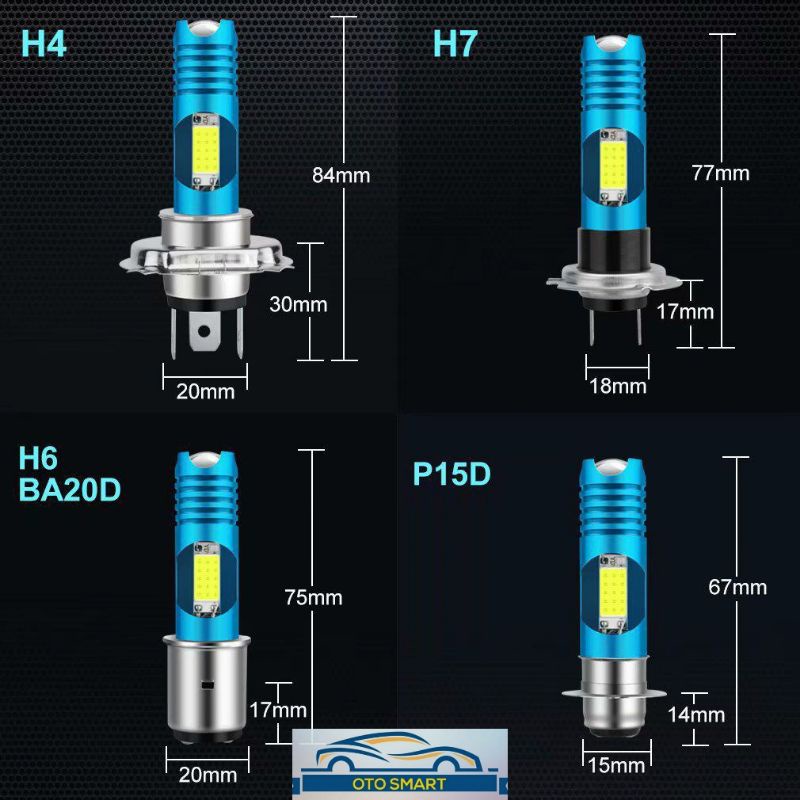 H4

84mm

30mm

20mm

H7

77mm

17mm

18mm

H6
BA20D

75mm

17mm

20mm

P15D

67mm

14mm

15mm

OTO SMART