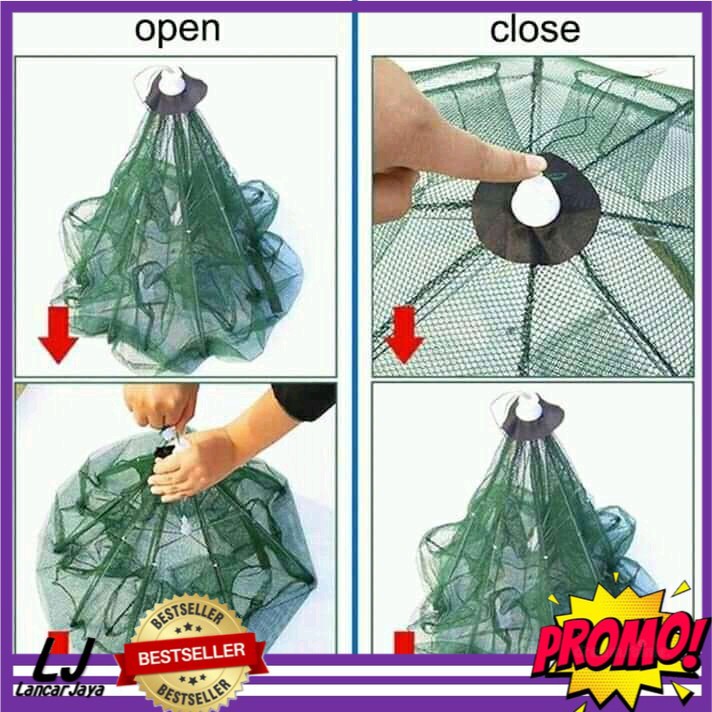 open

close

LJ
Lancar Jaya

BESTSELLER
BESTSELLER
BESTSELLER

PROMO!