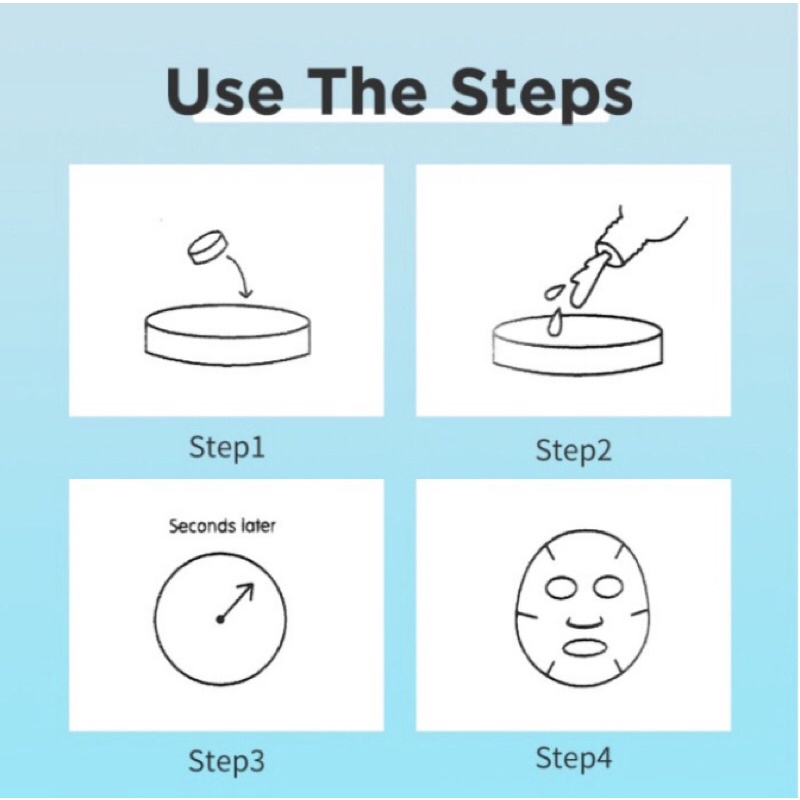 Use The Steps

Step1

Step2

Seconds later

Step3

Step4