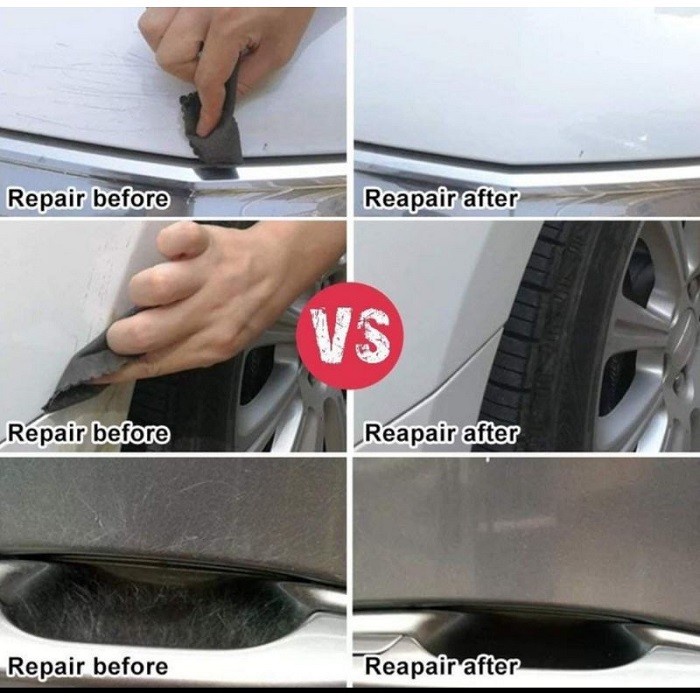 Repair before

Reapair after

VS

Repair before

Reapair after

Repair before

Reapair after