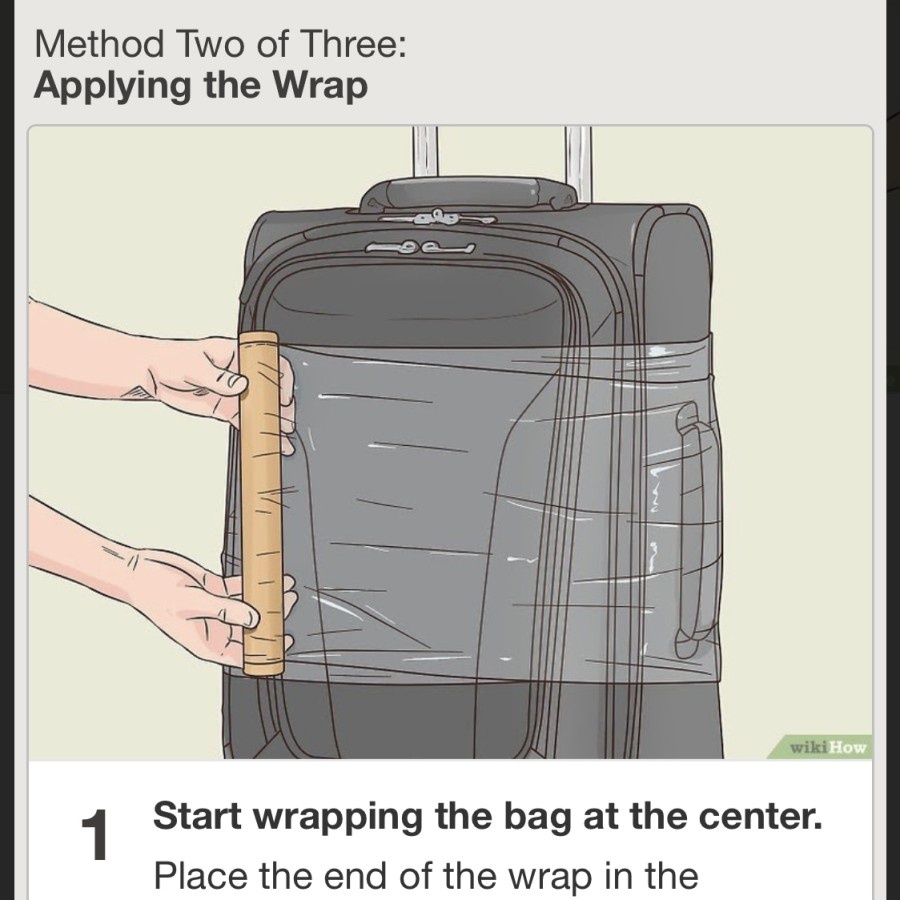 Method Two of Three:
Applying the Wrap

wikiHow

1 Start wrapping the bag at the center.

Place the end of the wrap in the