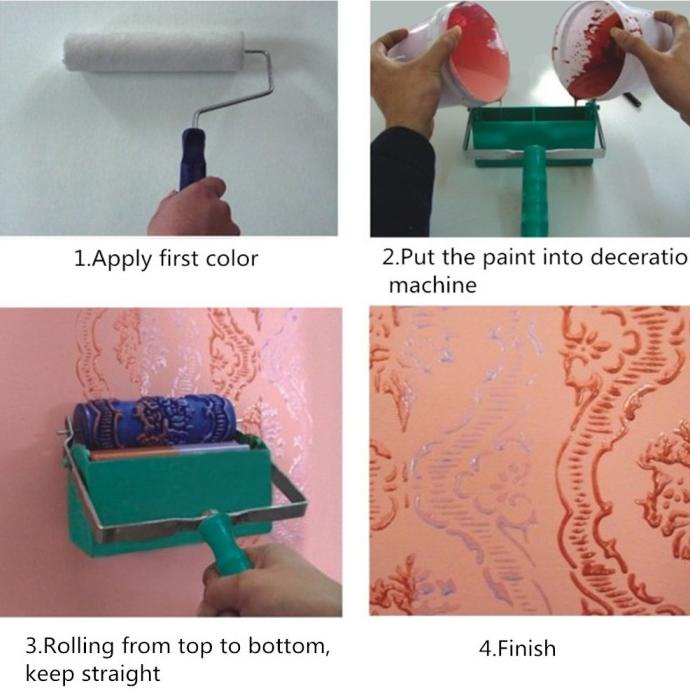 1.Apply first color

2.Put the paint into deceratio machine

3.Rolling from top to bottom, keep straight

4.Finish