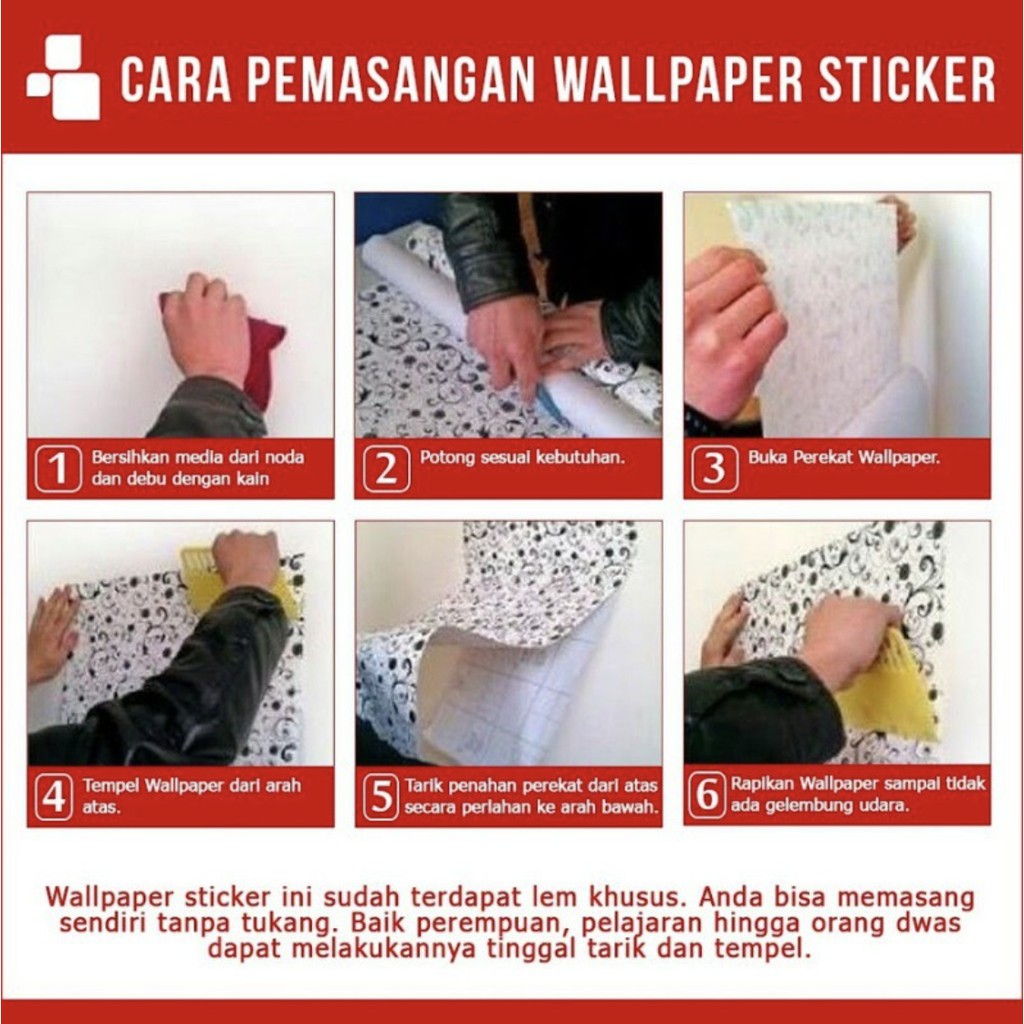 CARA PEMASANGAN WALLPAPER STICKER

1 Bersihkan media dari noda dan debu dengan kain

2 Potong sesuai kebutuhan.

3 Buka Perekat Wallpaper.

4 Tempel Wallpaper dari arah atas.

5 Tarik penahan perekat dari atas secara perlahan ke arah bawah.

6 Rapikan Wallpaper sampai tidak ada gelembung udara.

Wallpaper sticker ini sudah terdapat lem khusus. Anda bisa memasang sendiri tanpa tukang. Baik perempuan, pelajaran hingga orang dwas dapat melakukannya tinggal tarik dan tempel.