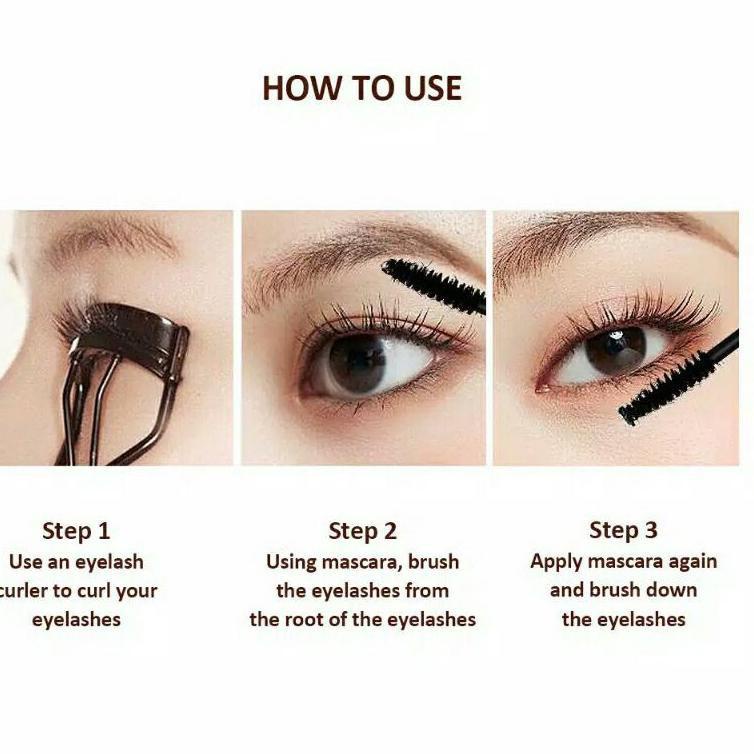 HOW TO USE

Step 1
Use an eyelash curler to curl your eyelashes

Step 2
Using mascara, brush the eyelashes from the root of the eyelashes

Step 3
Apply mascara again and brush down the eyelashes