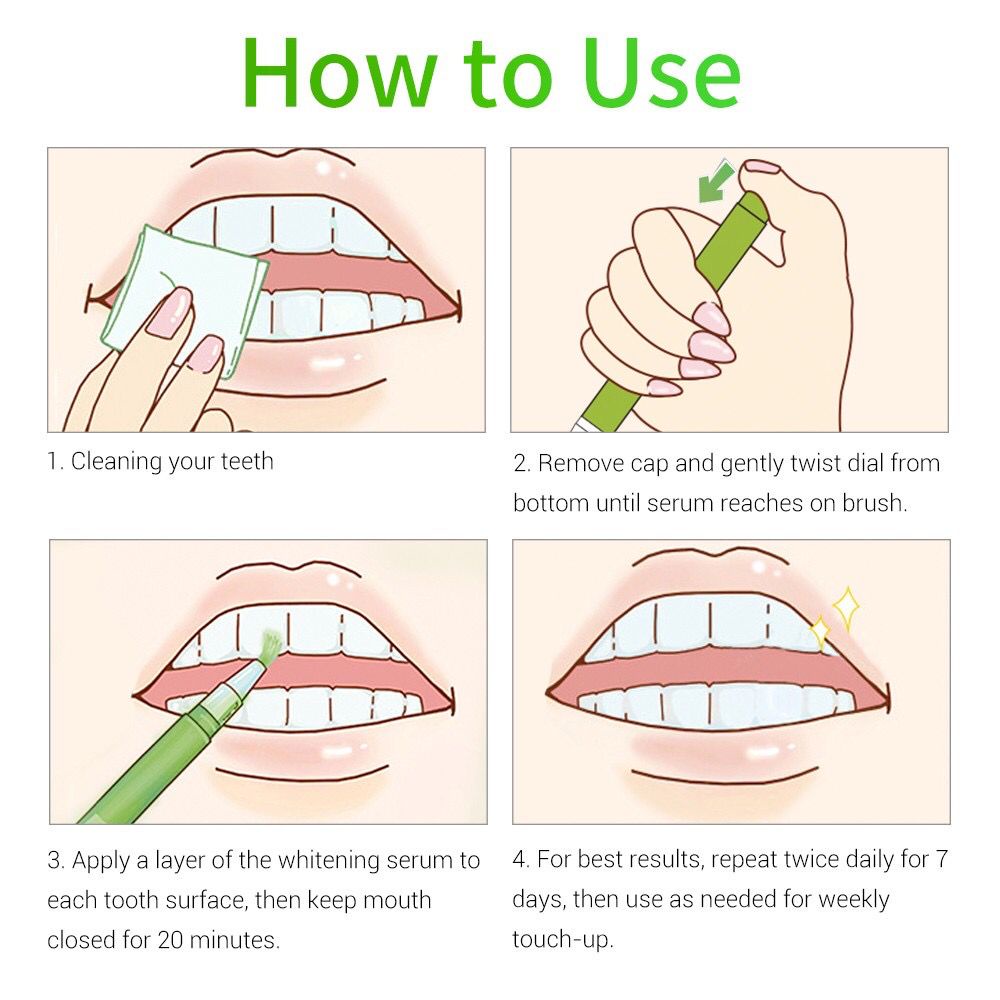 How to Use

1. Cleaning your teeth

2. Remove cap and gently twist dial from bottom until serum reaches on brush.

3. Apply a layer of the whitening serum to each tooth surface, then keep mouth closed for 20 minutes.

4. For best results, repeat twice daily for 7 days, then use as needed for weekly touch-up.