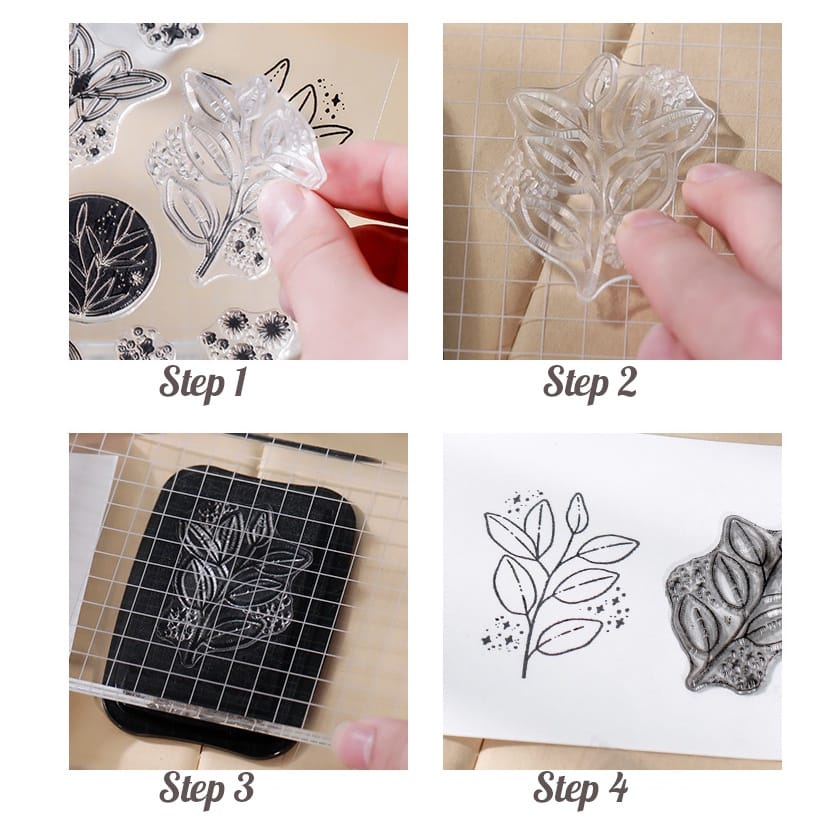 Step 1

Step 2

Step 3

Step 4