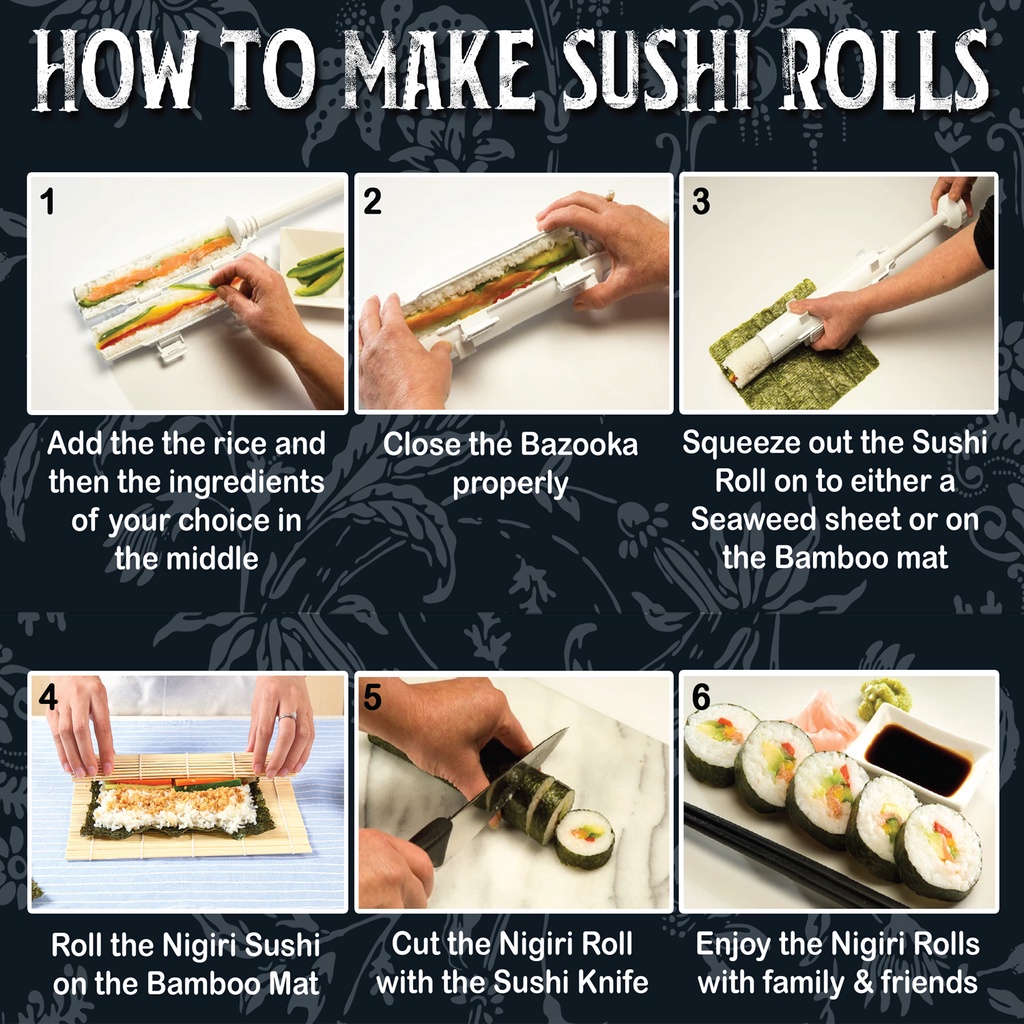 HOW TO MAKE SUSHI ROLLS

1

Add the the rice and then the ingredients of your choice in the middle

2

Close the Bazooka properly

3

Squeeze out the Sushi Roll on to either a Seaweed sheet or on the Bamboo mat

4

Roll the Nigiri Sushi on the Bamboo Mat

5

Cut the Nigiri Roll with the Sushi Knife

6

Enjoy the Nigiri Rolls with family & friends