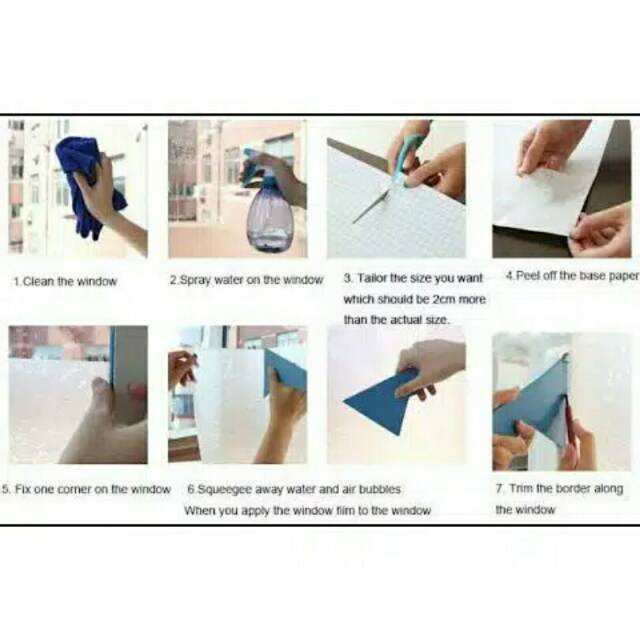 1.Clean the window

2.Spray water on the window

3. Tailor the size you want which should be 2cm more than the actual size.

4.Peel off the base paper

5. Fix one corner on the window

6.Squeegee away water and air bubbles When you apply the window film to the window

7. Trim the border along the window