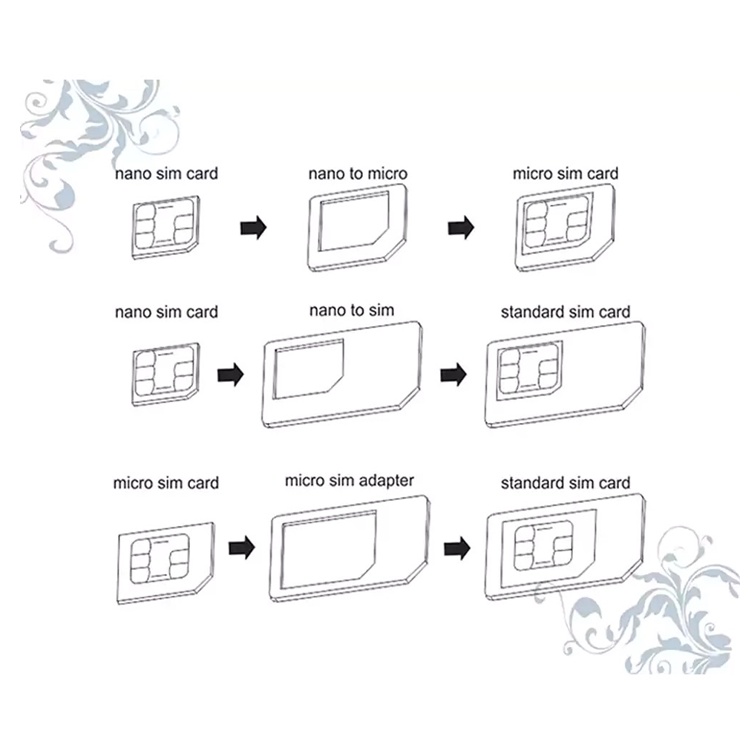 nano sim card

nano to micro

micro sim card

nano sim card

nano to sim

standard sim card

micro sim card

micro sim adapter

standard sim card