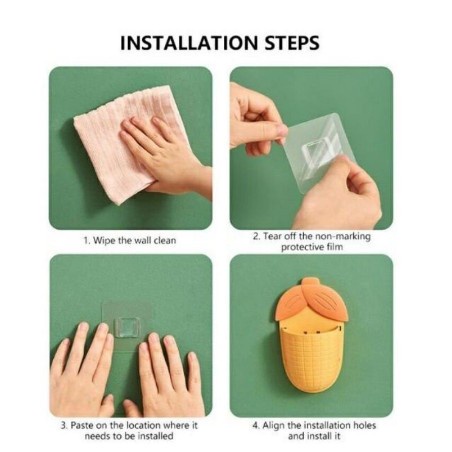 INSTALLATION STEPS

1. Wipe the wall clean

2. Tear off the non-marking protective film

3. Paste on the location where it needs to be installed

4. Align the installation holes and install it