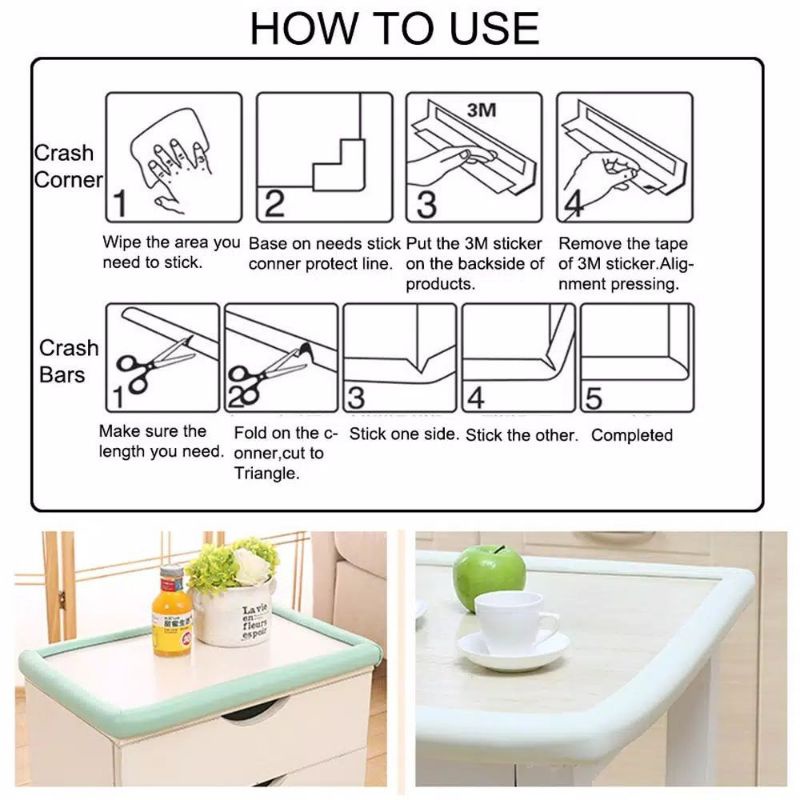 HOW TO USE

Crash Corner

1

2

3M

3

4

Wipe the area you need to stick.

Base on needs stick conner protect line.

Put the 3M sticker on the backside of products.

Remove the tape of 3M sticker.Alignment pressing.

Crash Bars

1

2

3

4

5

Make sure the length you need.

Fold on the conner,cut to Triangle.

Stick one side.

Stick the other.

Completed

La vie en fleurs espoir