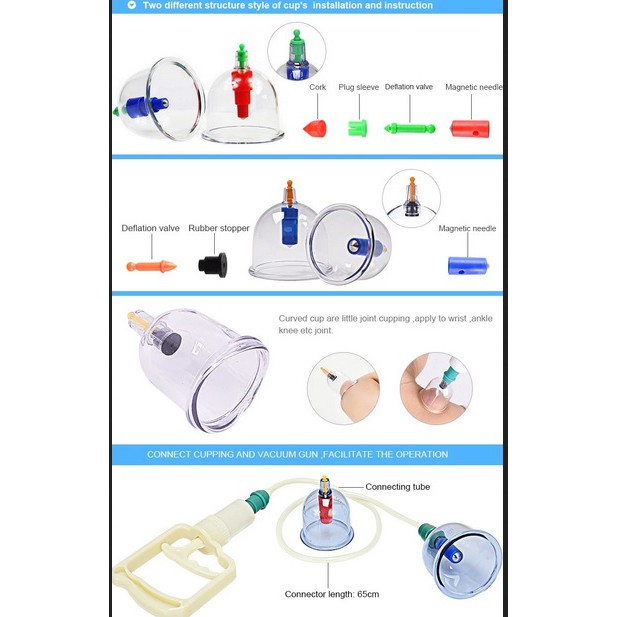 Two different structure style of cup's installation and instruction

Cork
Plug sleeve
Deflation valve
Magnetic needle

Deflation valve
Rubber stopper
Magnetic needle

Curved cup are little joint cupping ,apply to wrist ,ankle knee etc joint.

CONNECT CUPPING AND VACUUM GUN ,FACILITATE THE OPERATION

Connecting tube

Connector length: 65cm