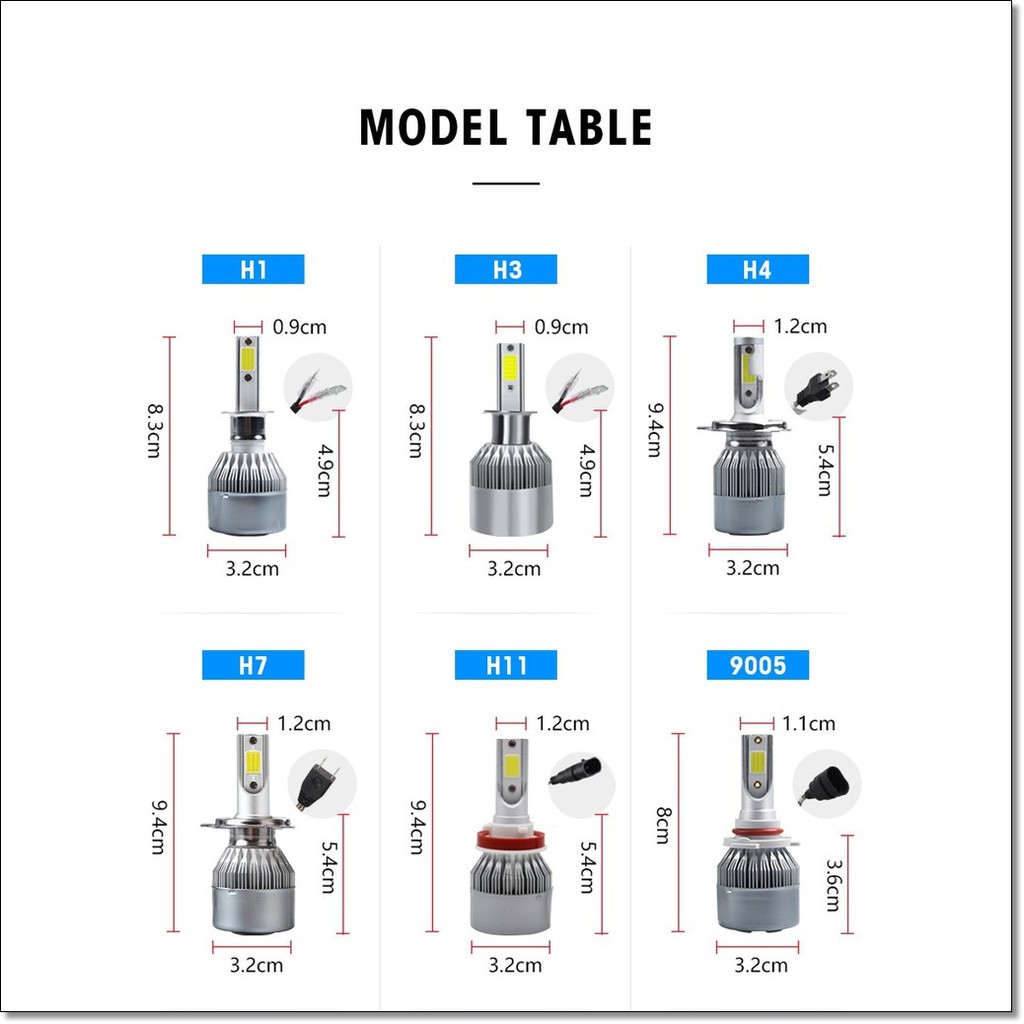 MODEL TABLE

H1
0.9cm
8.3cm
4.9cm
3.2cm

H3
0.9cm
8.3cm
4.9cm
3.2cm

H4
1.2cm
9.4cm
5.4cm
3.2cm

H7
1.2cm
9.4cm
5.4cm
3.2cm

H11
1.2cm
9.4cm
5.4cm
3.2cm

9005
1.1cm
8cm
3.6cm
3.2cm