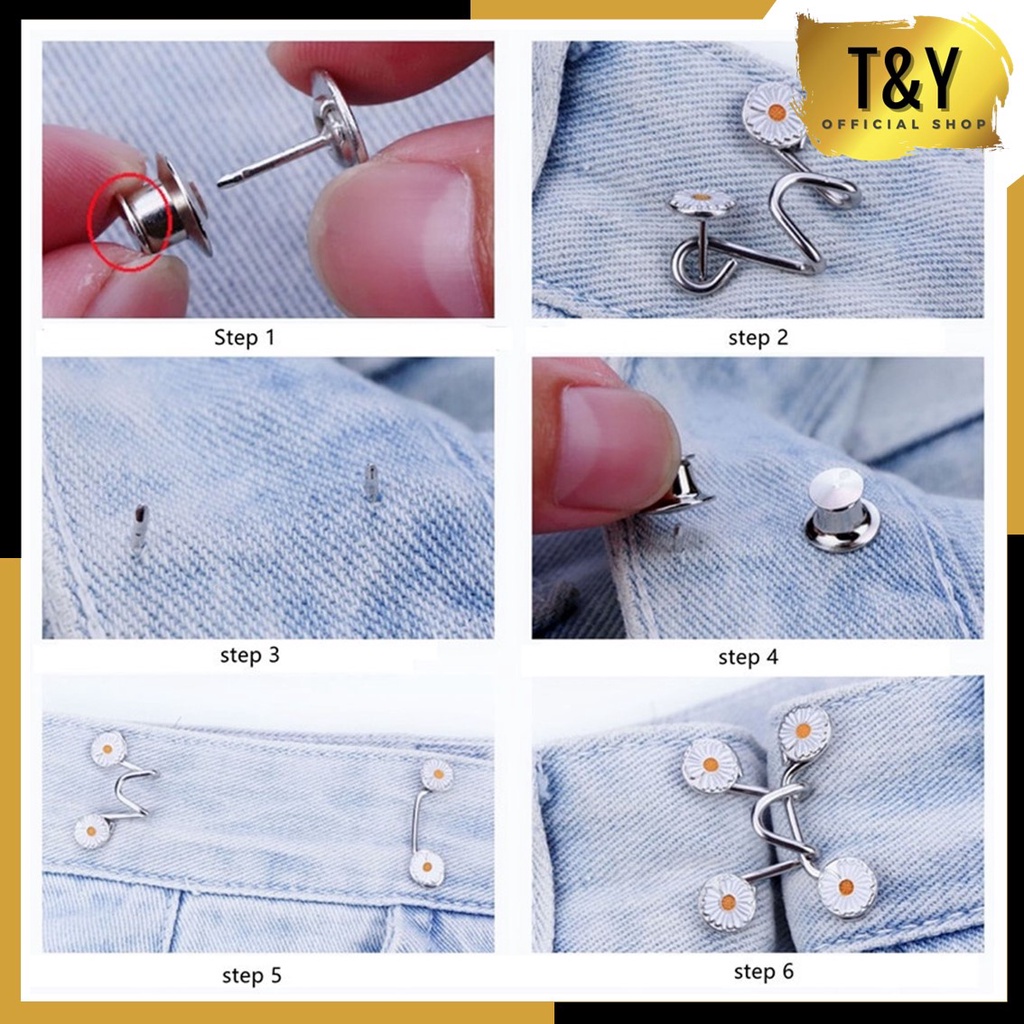 T&Y
OFFICIAL SHOP

Step 1

step 2

step 3

step 4

step 5

step 6