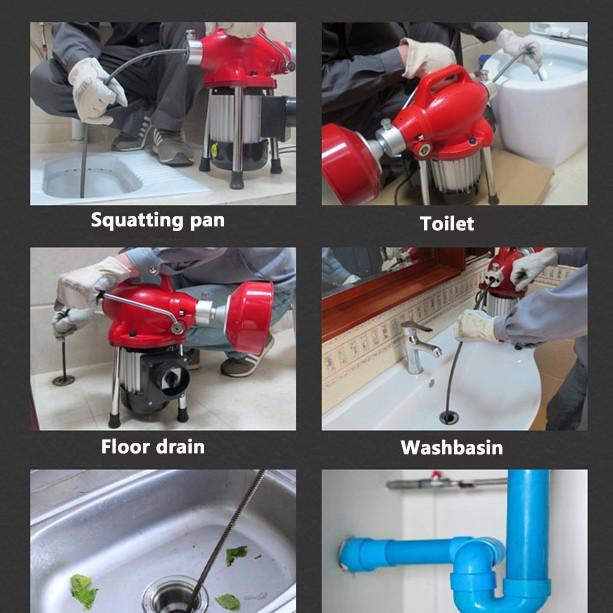 Squatting pan

Toilet

Floor drain

Washbasin