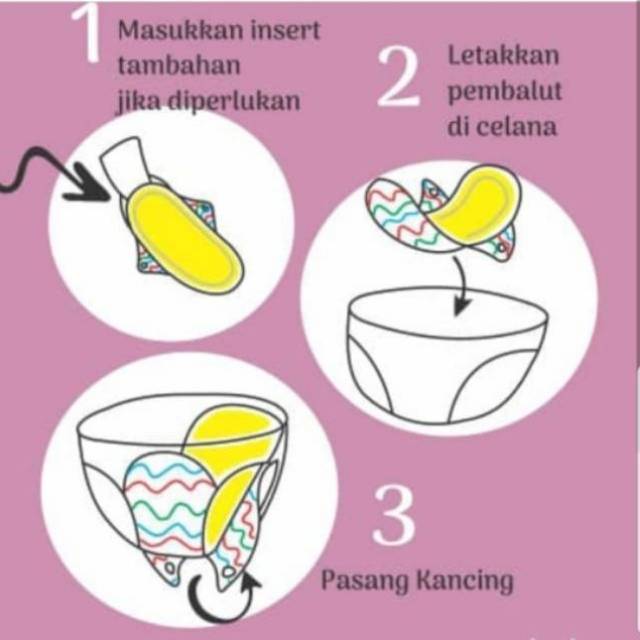 1 Masukkan insert tambahan jika diperlukan

2 Letakkan pembalut di celana

3 Pasang Kancing