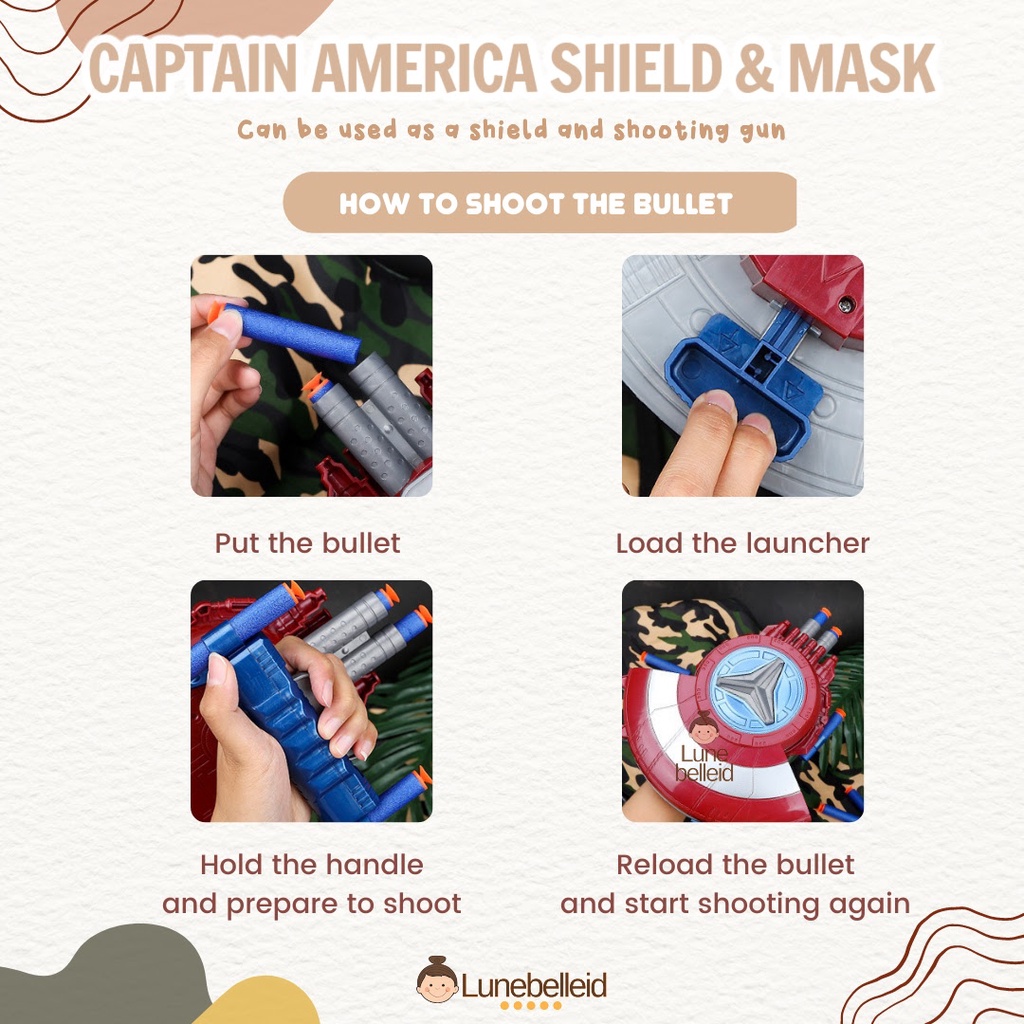 CAPTAIN AMERICA SHIELD & MASK

Can be used as a shield and shooting gun

HOW TO SHOOT THE BULLET

Put the bullet

Load the launcher

Lune belleid

Hold the handle and prepare to shoot

Reload the bullet and start shooting again

Lunebelleid