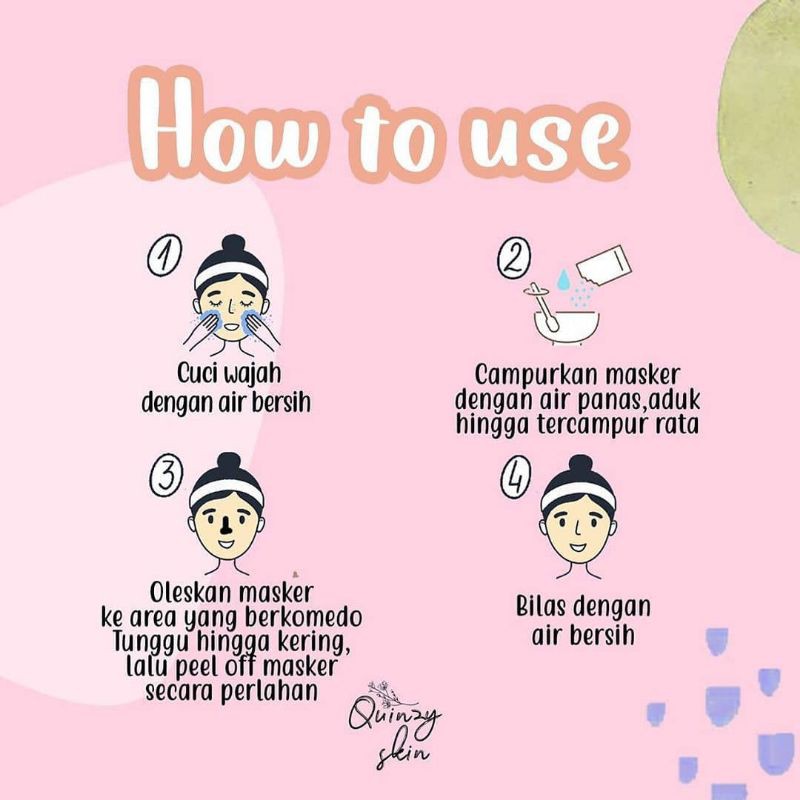 How to use

1
Cuci wajah dengan air bersih

2
Campurkan masker dengan air panas,aduk hingga tercampur rata

3
Oleskan masker ke area yang berkomedo Tunggu hingga kering, lalu peel off masker secara perlahan

4
Bilas dengan air bersih

Quinzy skin