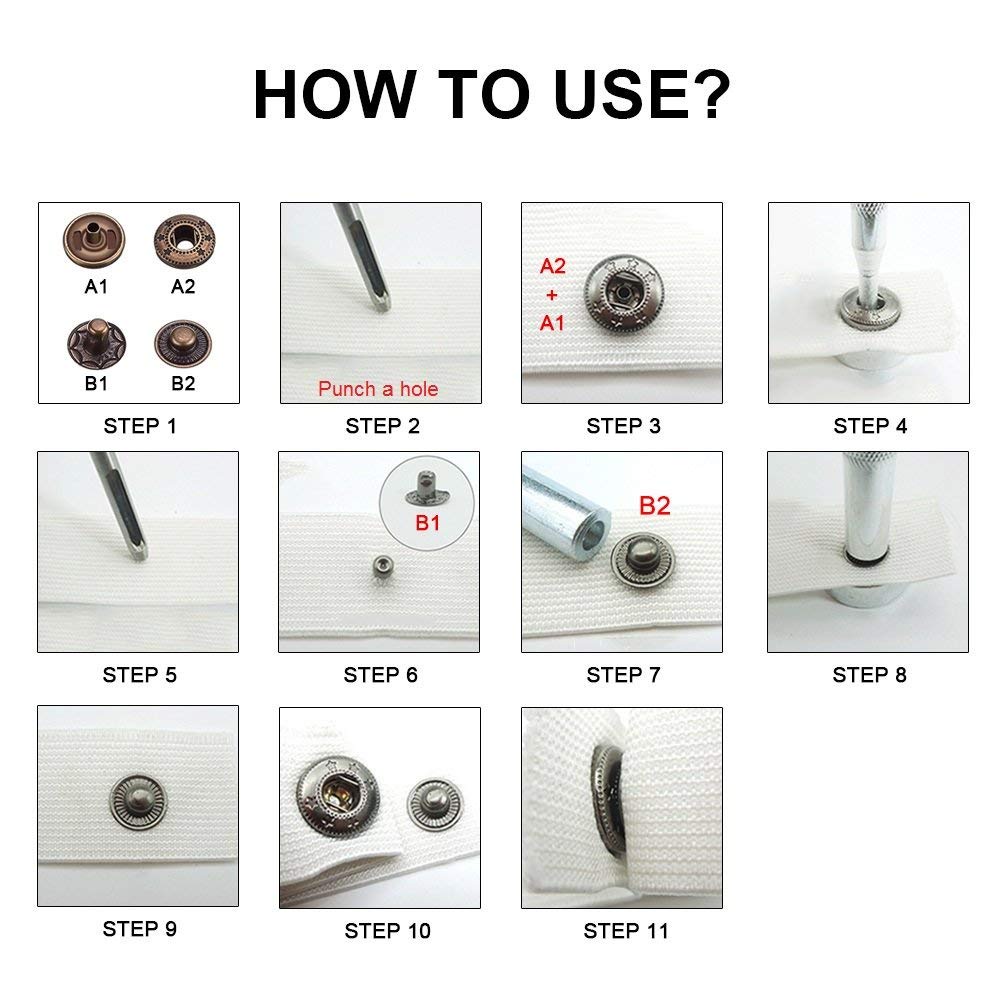 HOW TO USE?

A1 A2
B1 B2
STEP 1

Punch a hole
STEP 2

A2
+
A1
STEP 3

STEP 4

STEP 5

B1
STEP 6

B2
STEP 7

STEP 8

STEP 9

STEP 10

STEP 11