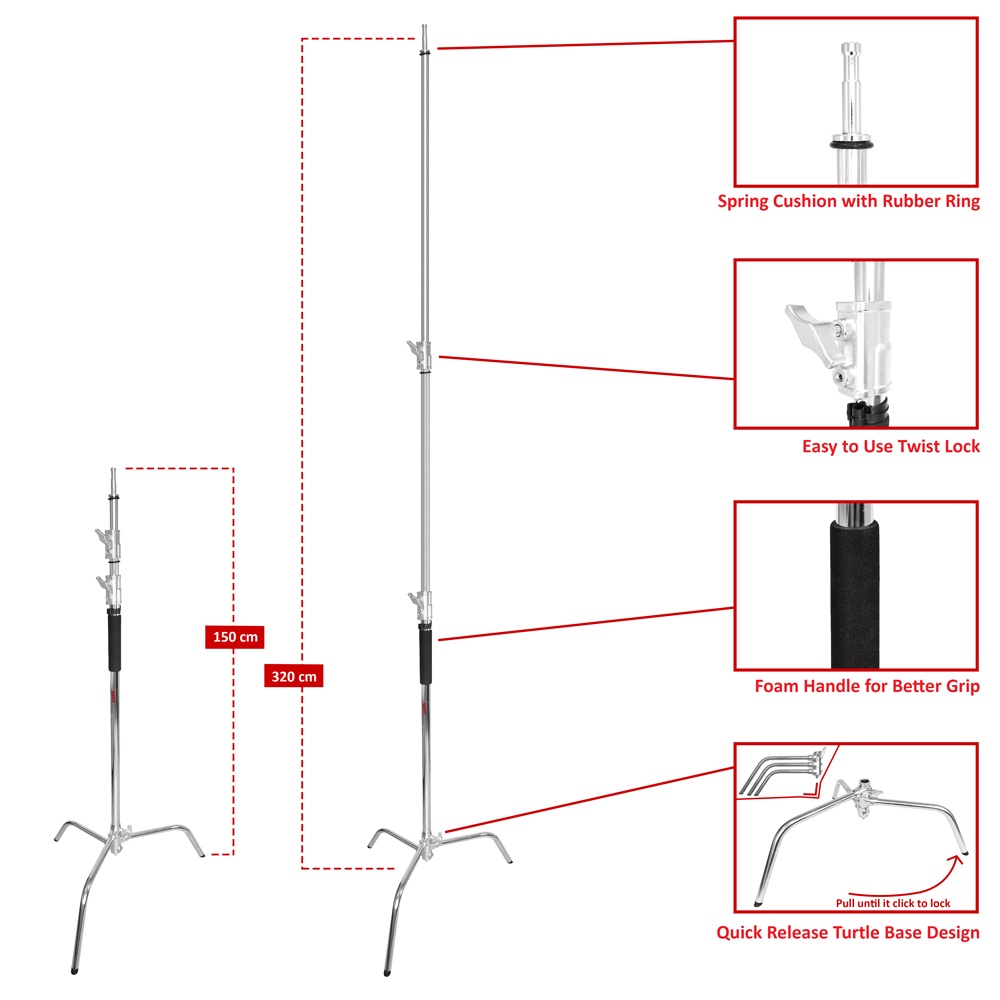 150 cm

320 cm

Spring Cushion with Rubber Ring

Easy to Use Twist Lock

Foam Handle for Better Grip

Pull until it click to lock

Quick Release Turtle Base Design