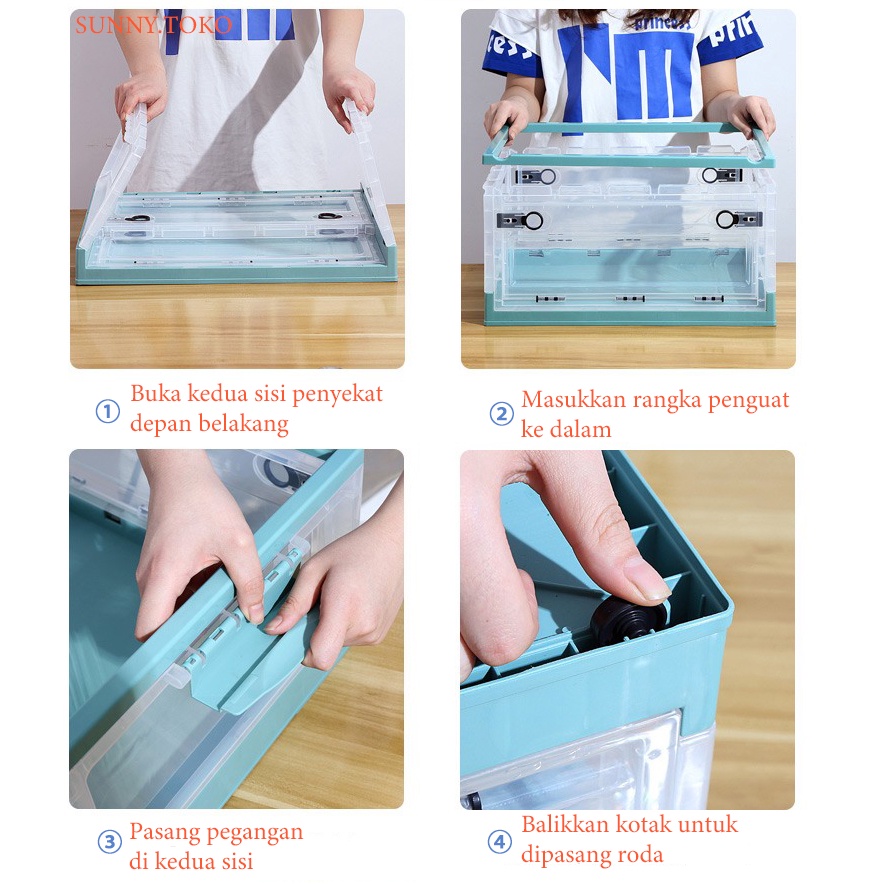 SUNNY.TOKO

① Buka kedua sisi penyekat depan belakang

② Masukkan rangka penguat ke dalam

③ Pasang pegangan di kedua sisi

④ Balikkan kotak untuk dipasang roda