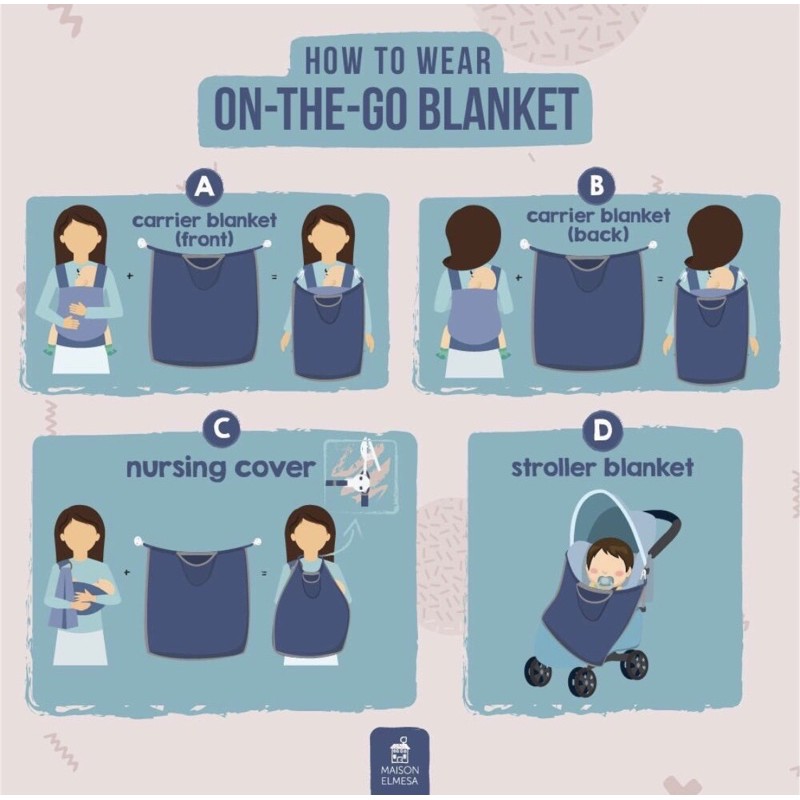 HOW TO WEAR
ON-THE-GO BLANKET

A
carrier blanket (front)
+ =

B
carrier blanket (back)
+ =

C
nursing cover
+ =

D
stroller blanket

MAISON ELMESA