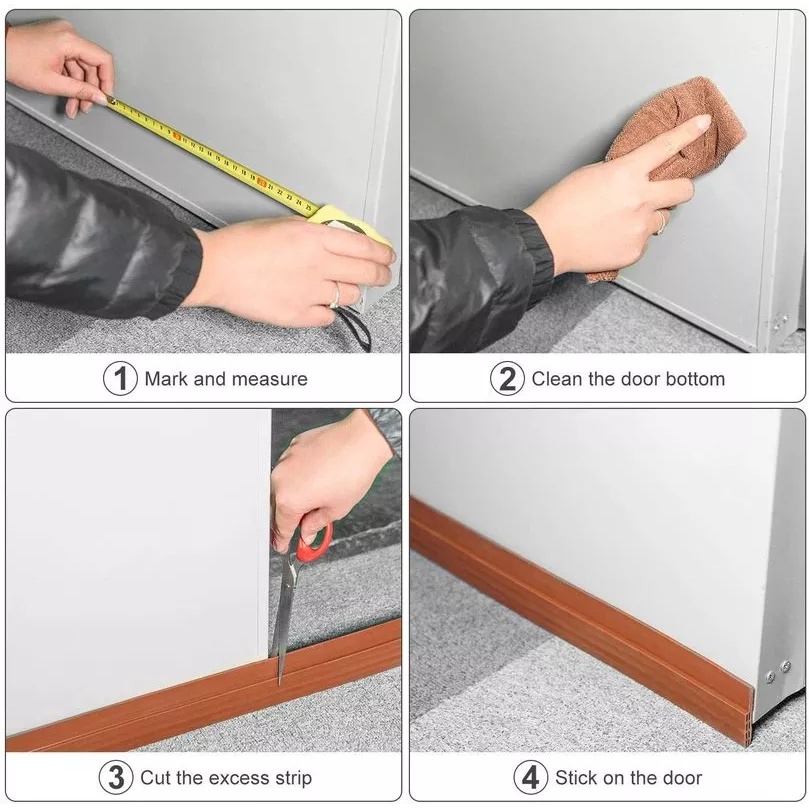 1 Mark and measure

2 Clean the door bottom

3 Cut the excess strip

4 Stick on the door