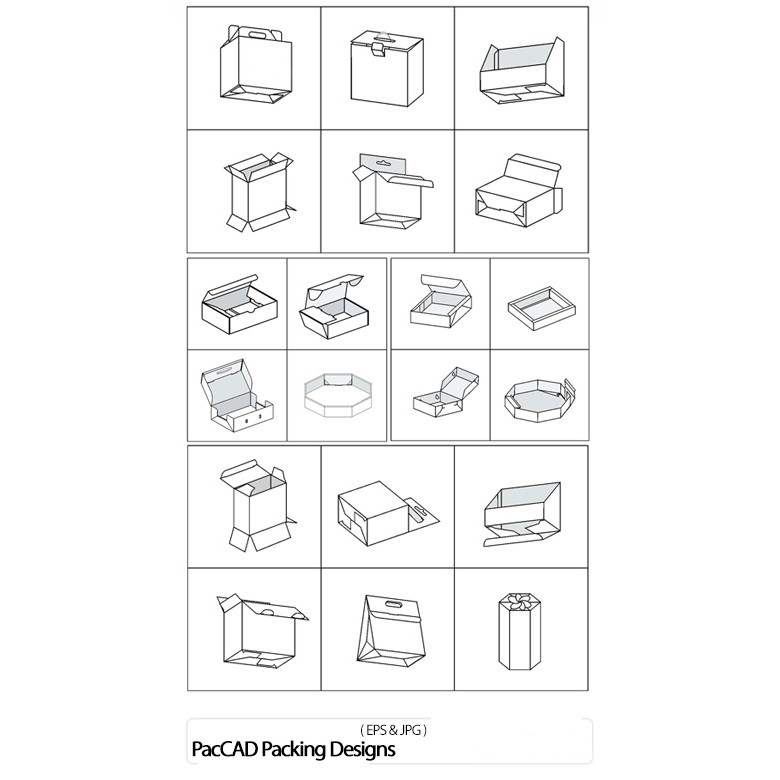 ( EPS & JPG )
PacCAD Packing Designs