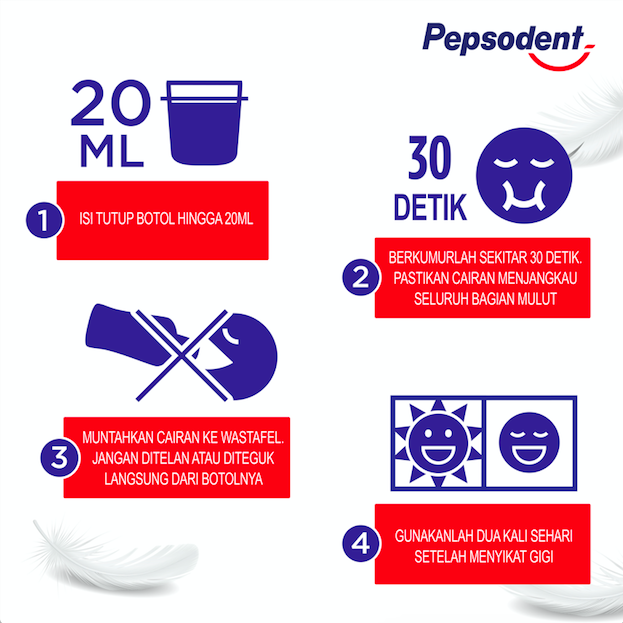 Pepsodent

20 ML

1 ISI TUTUP BOTOL HINGGA 20ML

30 DETIK

2 BERKUMURLAH SEKITAR 30 DETIK. PASTIKAN CAIRAN MENJANGKAU SELURUH BAGIAN MULUT

3 MUNTAHKAN CAIRAN KE WASTAFEL. JANGAN DITELAN ATAU DITEGUK LANGSUNG DARI BOTOLNYA

4 GUNAKANLAH DUA KALI SEHARI SETELAH MENYIKAT GIGI