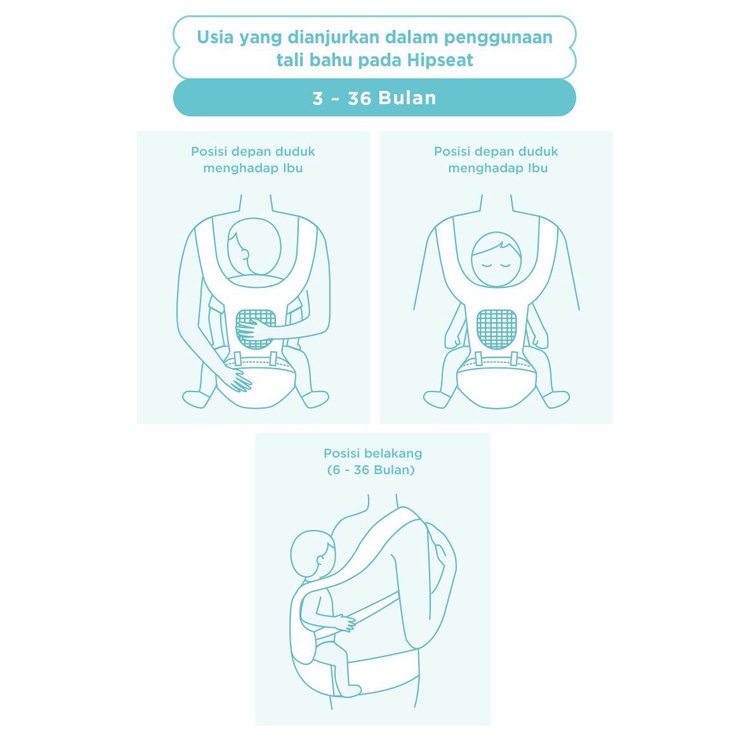 Usia yang dianjurkan dalam penggunaan tali bahu pada Hipseat

3 ~ 36 Bulan

Posisi depan duduk menghadap Ibu

Posisi depan duduk menghadap Ibu

Posisi belakang
(6 - 36 Bulan)