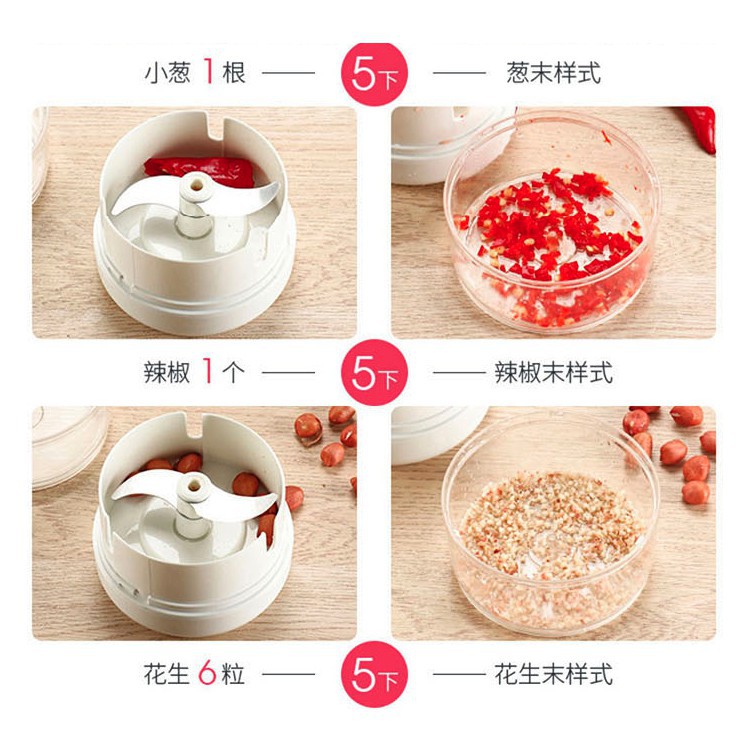 小葱 1 根 —— 5下 —— 葱末样式

辣椒 1 个 —— 5下 —— 辣椒末样式

花生 6 粒 —— 5下 —— 花生末样式