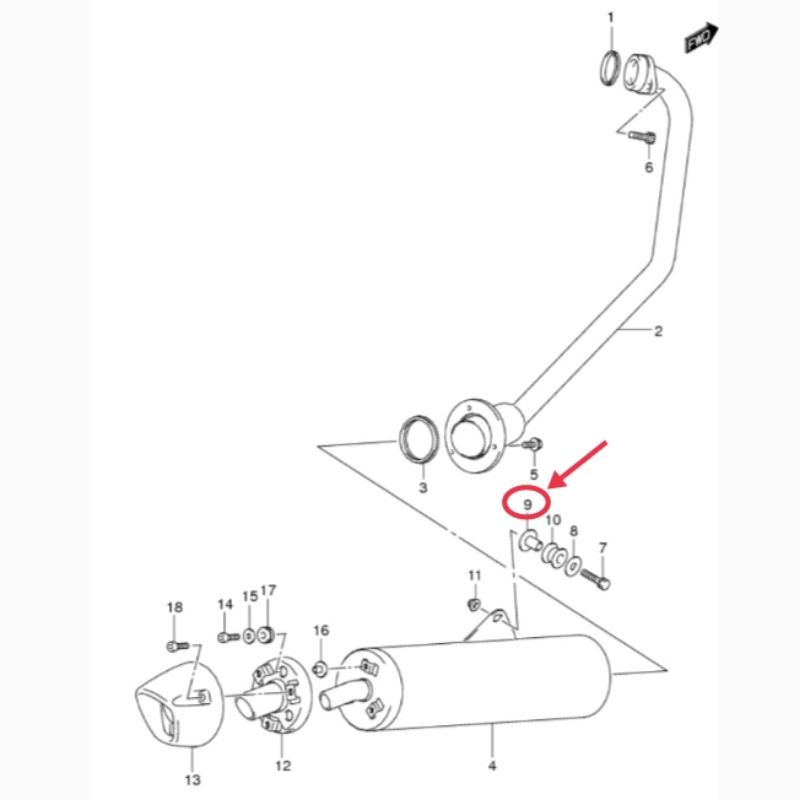 1

FWD

6

2

3

5

9

10

8

7

11

18

14

15

17

16

13

12

4