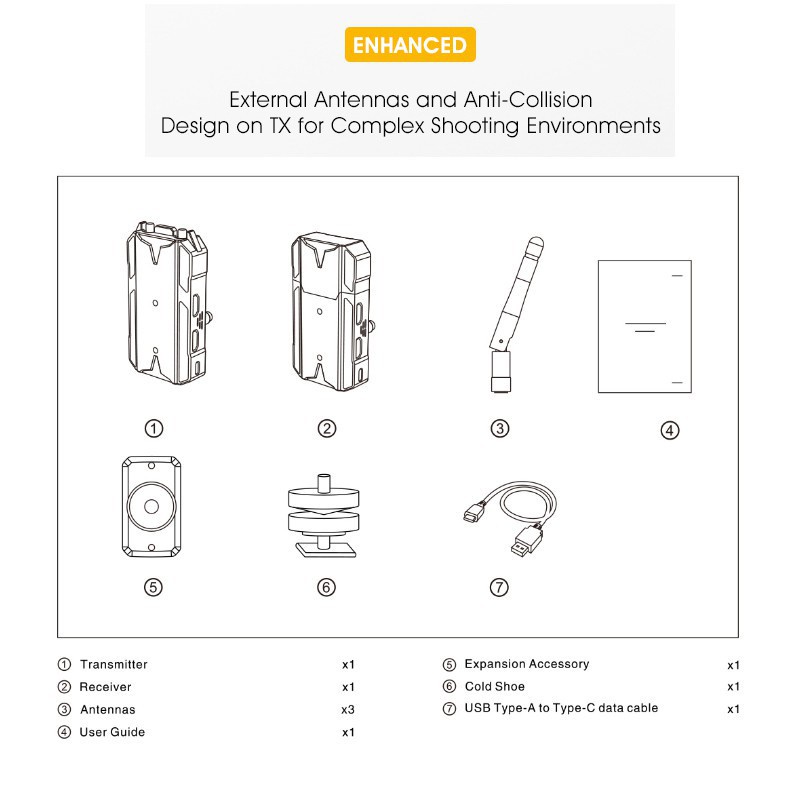 ENHANCED

External Antennas and Anti-Collision Design on TX for Complex Shooting Environments

①

②

③

④

⑤

⑥

⑦

① Transmitter x1
② Receiver x1
③ Antennas x3
④ User Guide x1

⑤ Expansion Accessory x1
⑥ Cold Shoe x1
⑦ USB Type-A to Type-C data cable x1