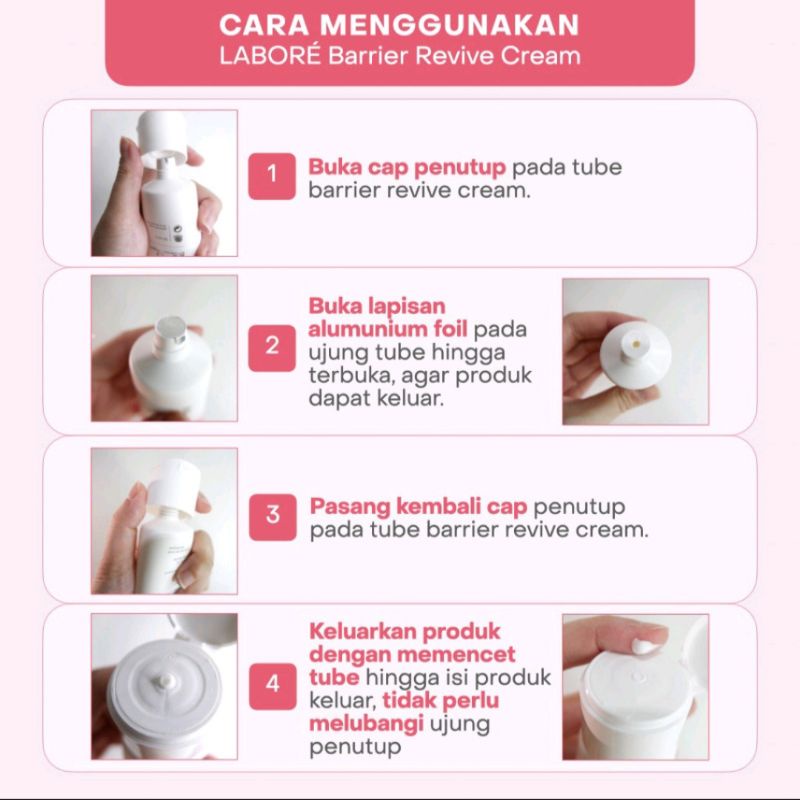 CARA MENGGUNAKAN
LABORÉ Barrier Revive Cream

1 Buka cap penutup pada tube barrier revive cream.

2 Buka lapisan alumunium foil pada ujung tube hingga terbuka, agar produk dapat keluar.

3 Pasang kembali cap penutup pada tube barrier revive cream.

4 Keluarkan produk dengan memencet tube hingga isi produk keluar, tidak perlu melubangi ujung penutup