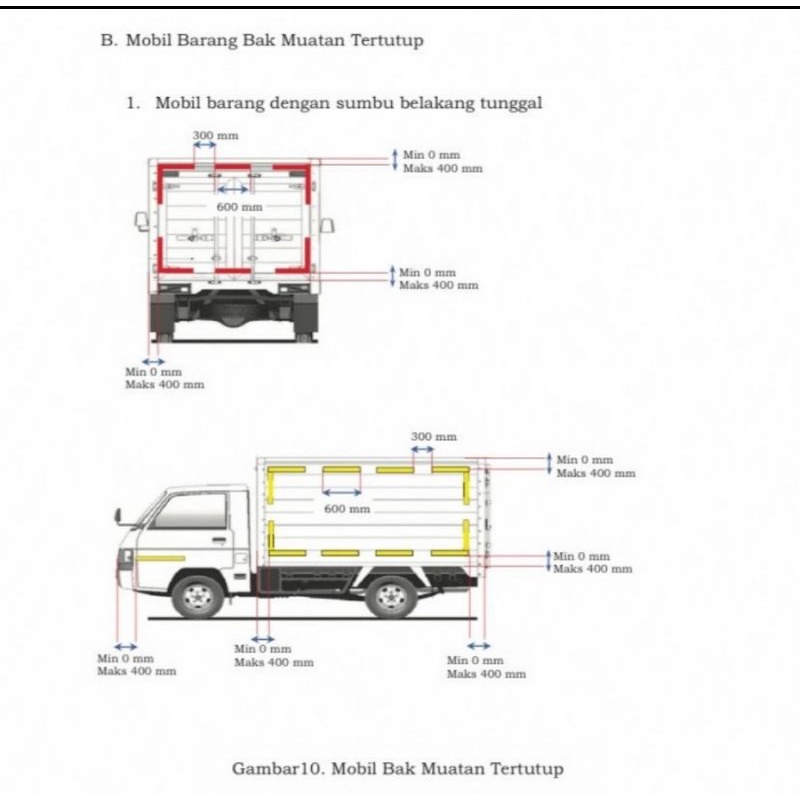 B. Mobil Barang Bak Muatan Tertutup

1. Mobil barang dengan sumbu belakang tunggal

300 mm

Min 0 mm
Maks 400 mm

600 mm

Min 0 mm
Maks 400 mm

Min 0 mm
Maks 400 mm

300 mm

Min 0 mm
Maks 400 mm

600 mm

Min 0 mm
Maks 400 mm

Min 0 mm
Maks 400 mm

Min 0 mm
Maks 400 mm

Min 0 mm
Maks 400 mm

Gambar10. Mobil Bak Muatan Tertutup