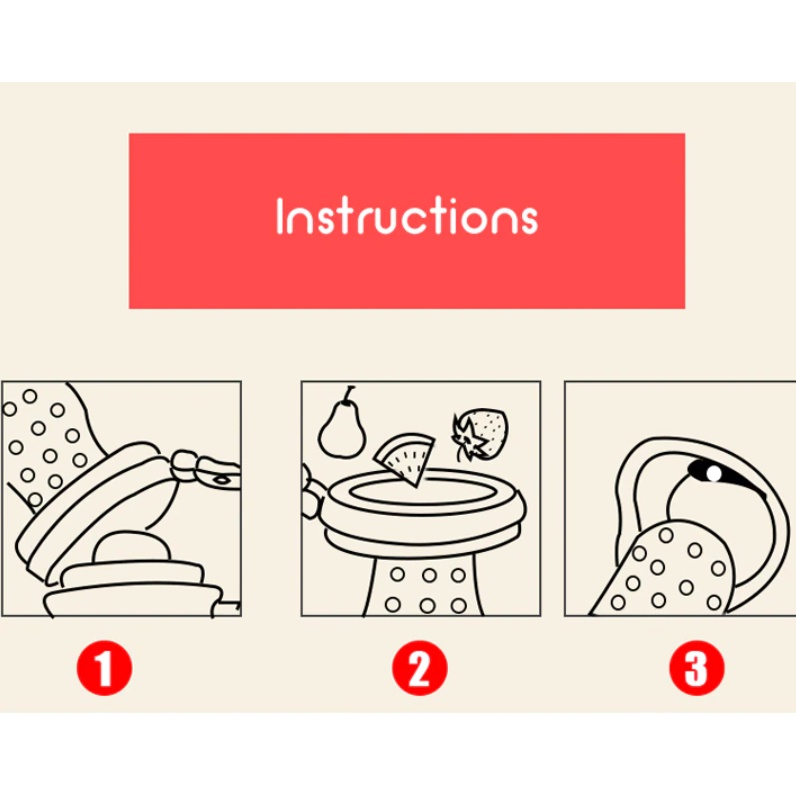 Instructions

1

2

3