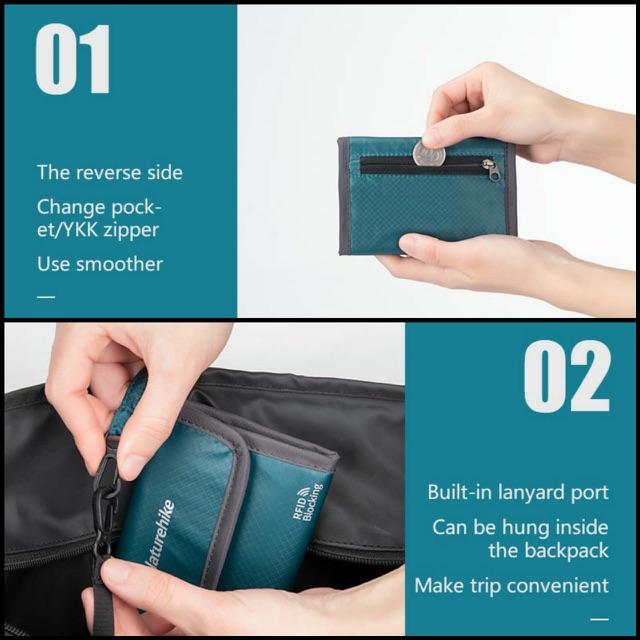 01

The reverse side

Change pocket/YKK zipper

Use smoother

—

02

Built-in lanyard port

Can be hung inside the backpack

Make trip convenient

—

Naturehike

RFID Blocking