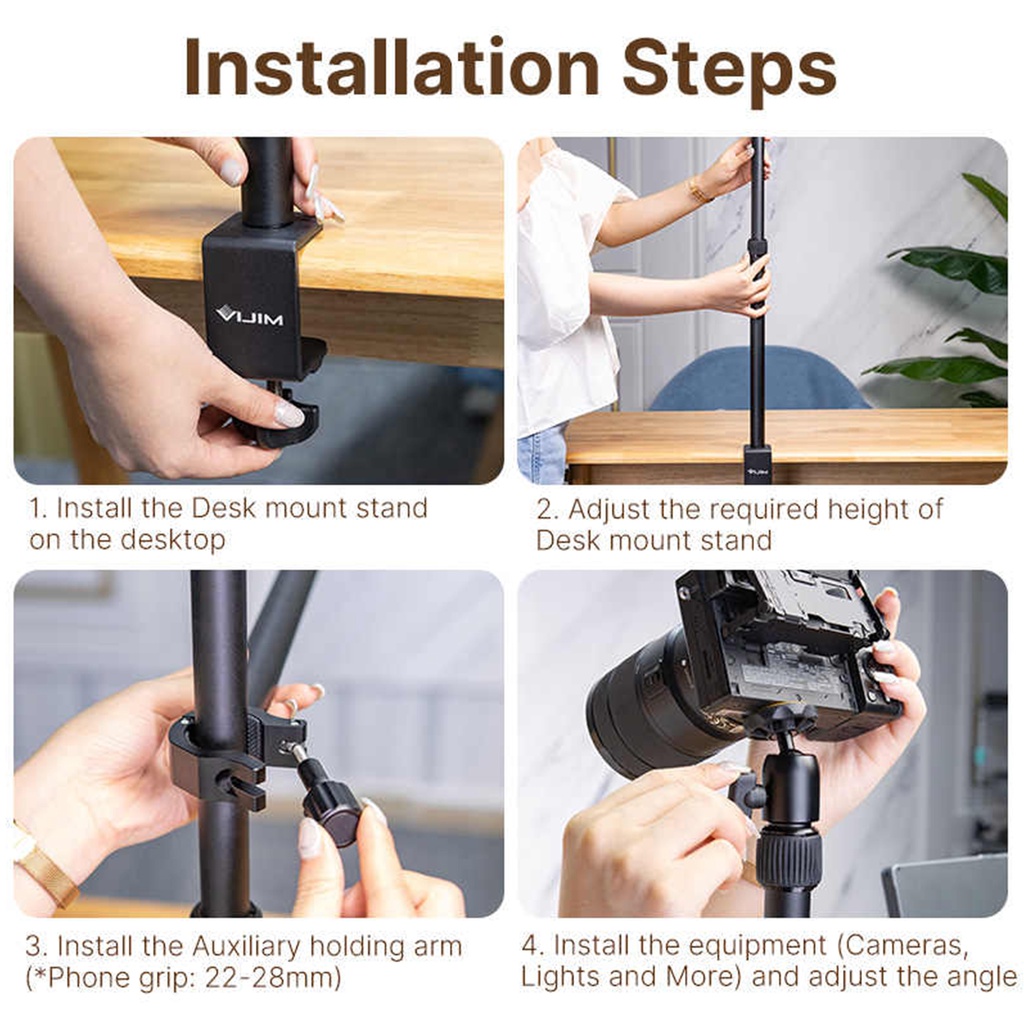 Installation Steps

VIJIM

1. Install the Desk mount stand on the desktop

2. Adjust the required height of Desk mount stand

3. Install the Auxiliary holding arm (*Phone grip: 22-28mm)

4. Install the equipment (Cameras, Lights and More) and adjust the angle