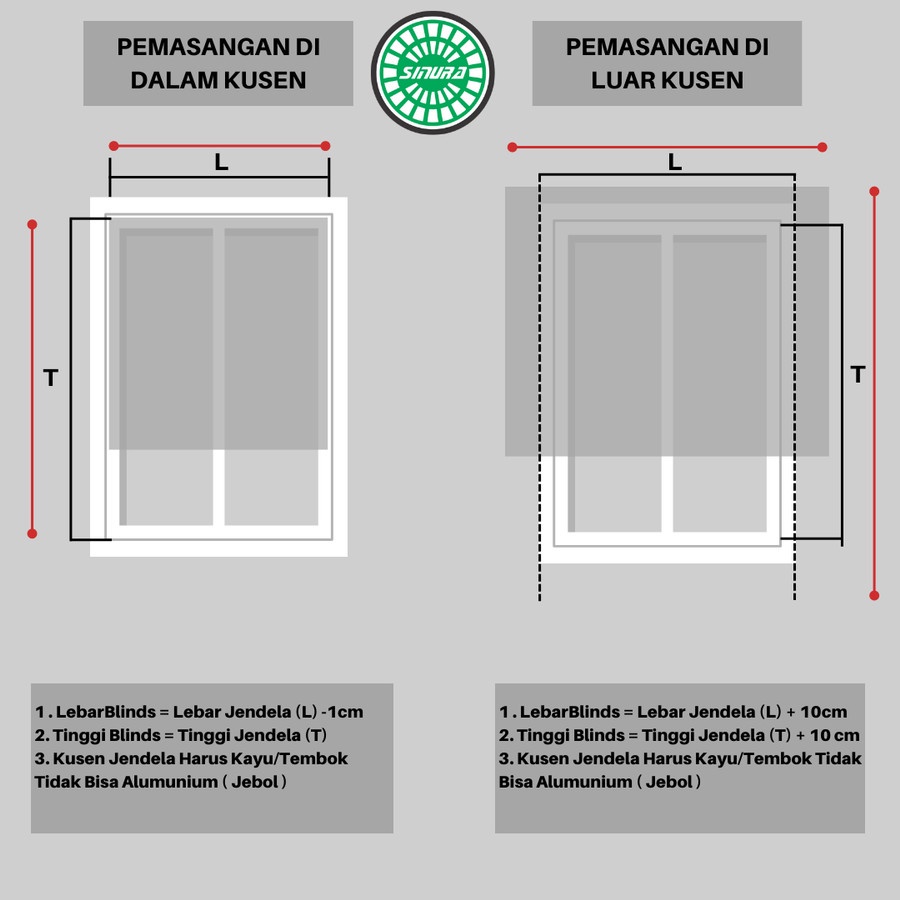 PEMASANGAN DI DALAM KUSEN

SINURA

PEMASANGAN DI LUAR KUSEN

L

T

L

T

1 . LebarBlinds = Lebar Jendela (L) -1cm
2. Tinggi Blinds = Tinggi Jendela (T)
3. Kusen Jendela Harus Kayu/Tembok Tidak Bisa Alumunium ( Jebol )

1 . LebarBlinds = Lebar Jendela (L) + 10cm
2. Tinggi Blinds = Tinggi Jendela (T) + 10 cm
3. Kusen Jendela Harus Kayu/Tembok Tidak Bisa Alumunium ( Jebol )