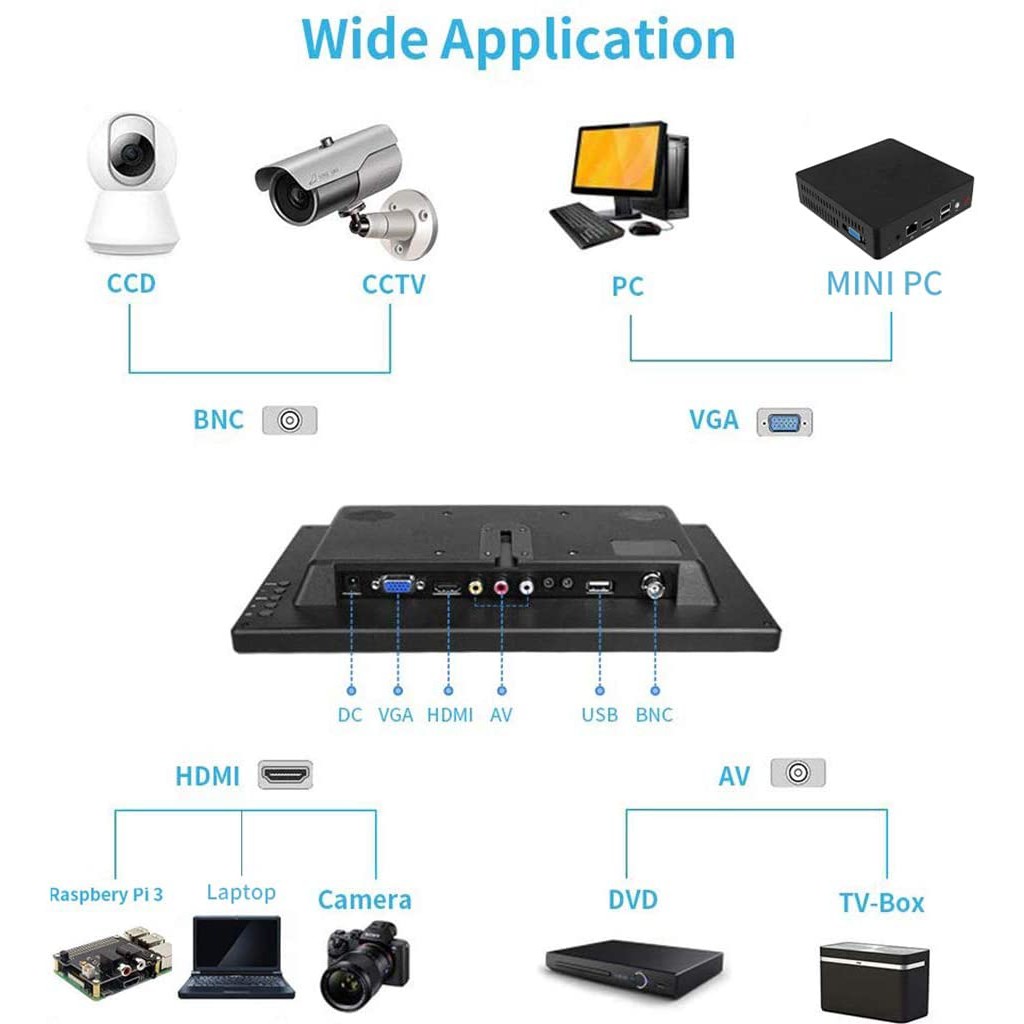 Wide Application

CCD

CCTV

PC

MINI PC

BNC

VGA

DC VGA HDMI AV USB BNC

HDMI

AV

Raspbery Pi 3

Laptop

Camera

DVD

TV-Box