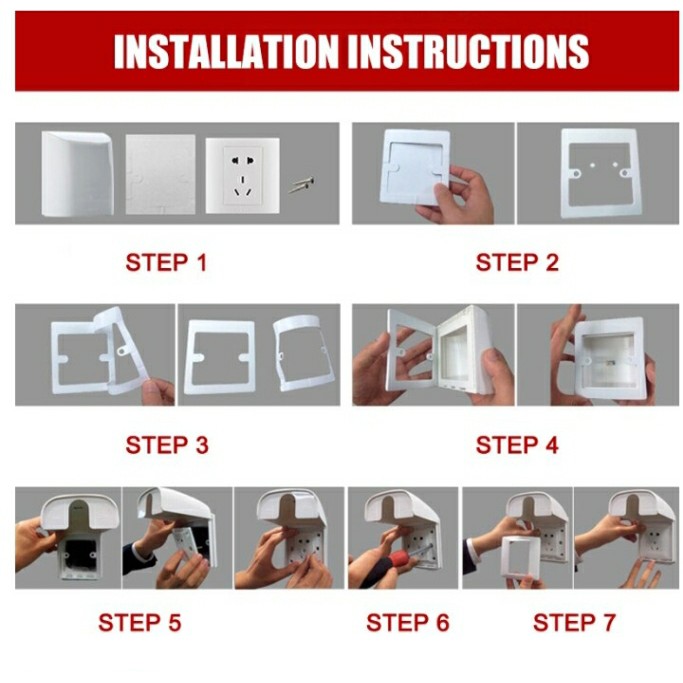 INSTALLATION INSTRUCTIONS

STEP 1

STEP 2

STEP 3

STEP 4

STEP 5

STEP 6

STEP 7