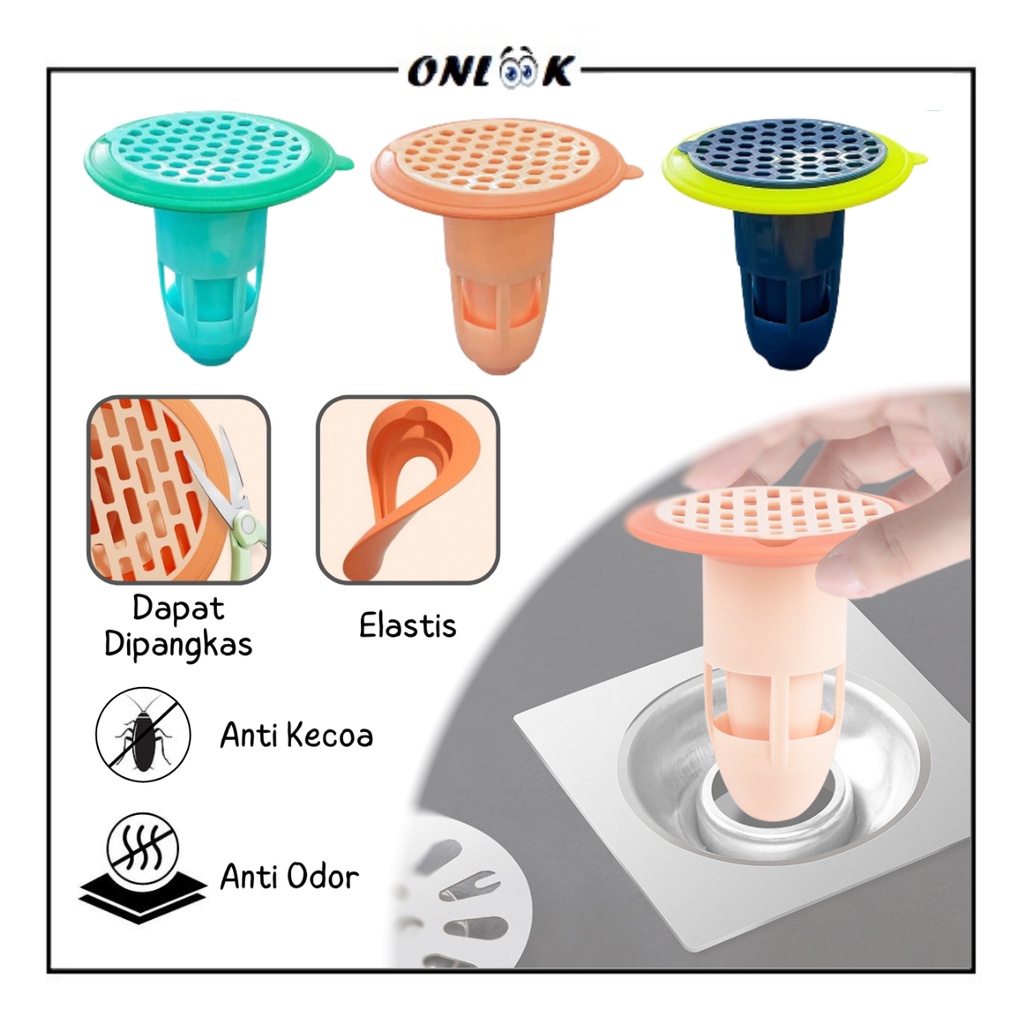 ONLOOK

Dapat Dipangkas

Elastis

Anti Kecoa

Anti Odor