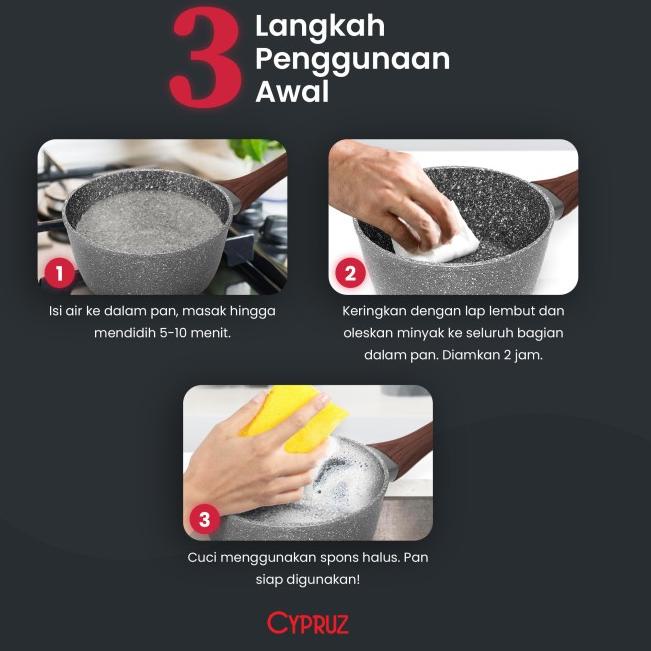 3 Langkah Penggunaan Awal

1

Isi air ke dalam pan, masak hingga mendidih 5-10 menit.

2

Keringkan dengan lap lembut dan oleskan minyak ke seluruh bagian dalam pan. Diamkan 2 jam.

3

Cuci menggunakan spons halus. Pan siap digunakan!

CYPRUZ