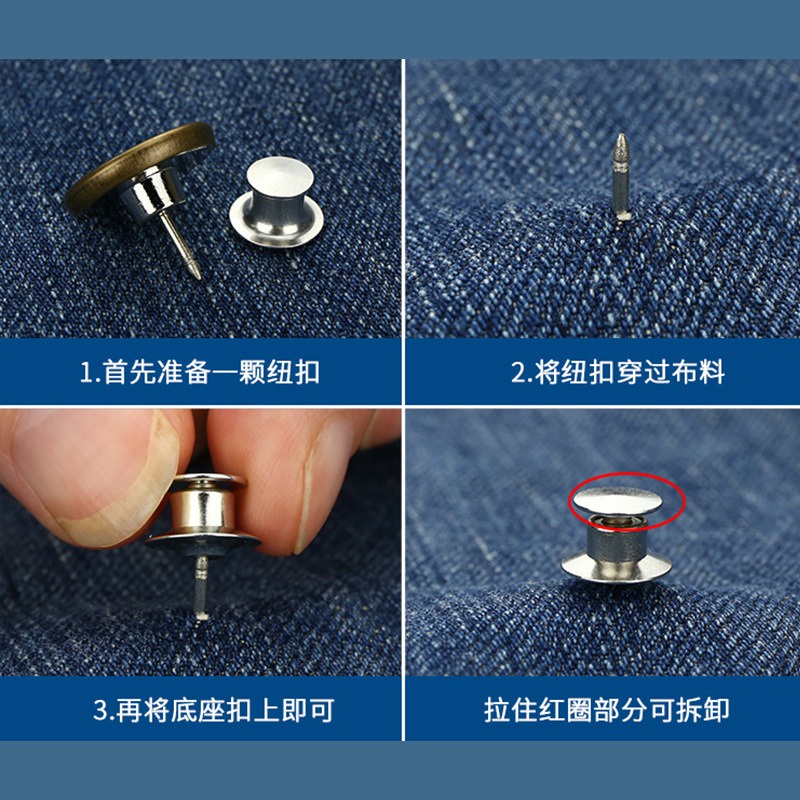 1.首先准备一颗纽扣

2.将纽扣穿过布料

3.再将底座扣上即可

拉住红圈部分可拆卸