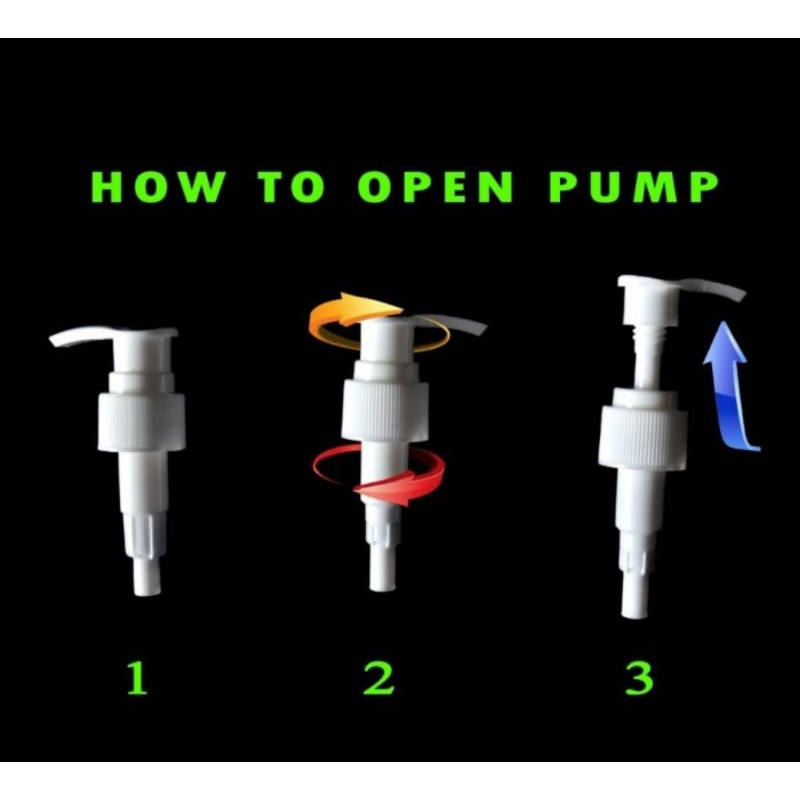 HOW TO OPEN PUMP

1

2

3