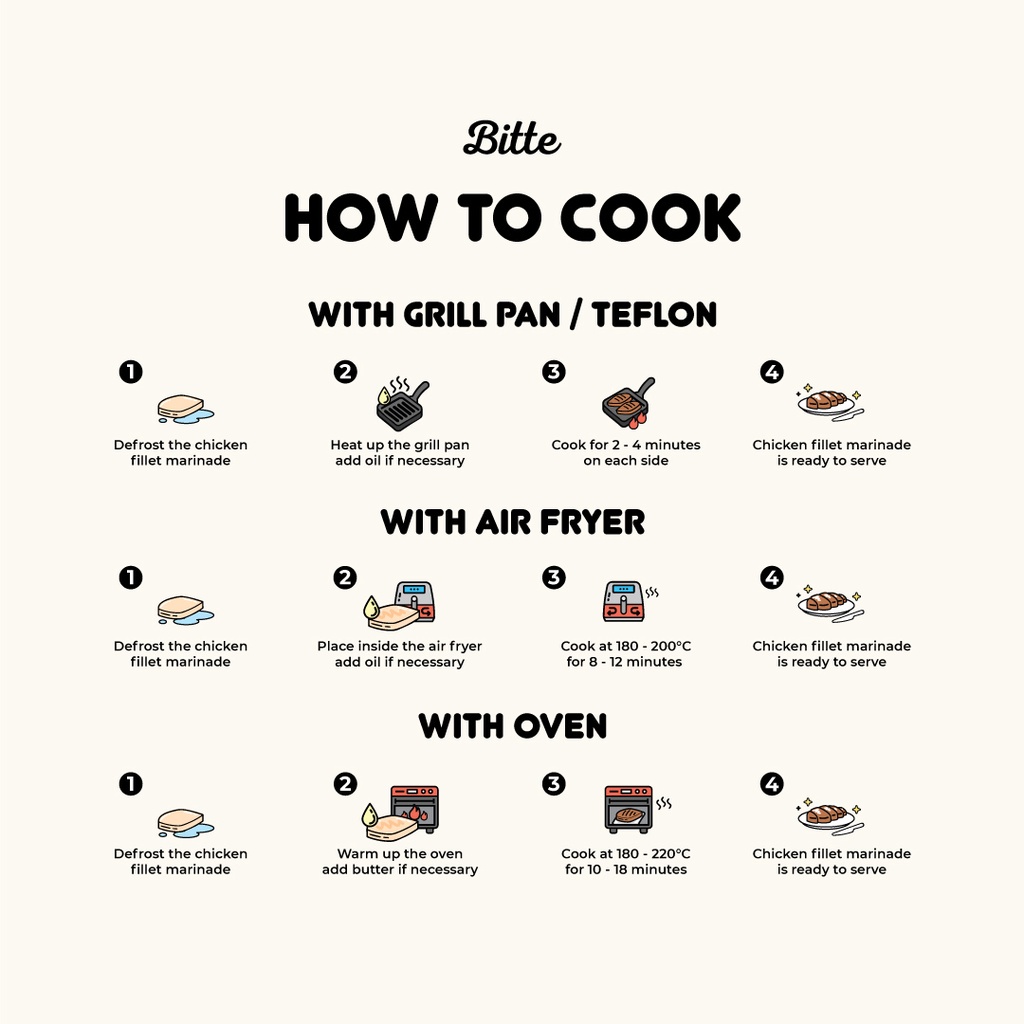 Bitte

HOW TO COOK

WITH GRILL PAN / TEFLON

1
Defrost the chicken fillet marinade

2
Heat up the grill pan add oil if necessary

3
Cook for 2 - 4 minutes on each side

4
Chicken fillet marinade is ready to serve

WITH AIR FRYER

1
Defrost the chicken fillet marinade

2
Place inside the air fryer add oil if necessary

3
Cook at 180 - 200°C for 8 - 12 minutes

4
Chicken fillet marinade is ready to serve

WITH OVEN

1
Defrost the chicken fillet marinade

2
Warm up the oven add butter if necessary

3
Cook at 180 - 220°C for 10 - 18 minutes

4
Chicken fillet marinade is ready to serve