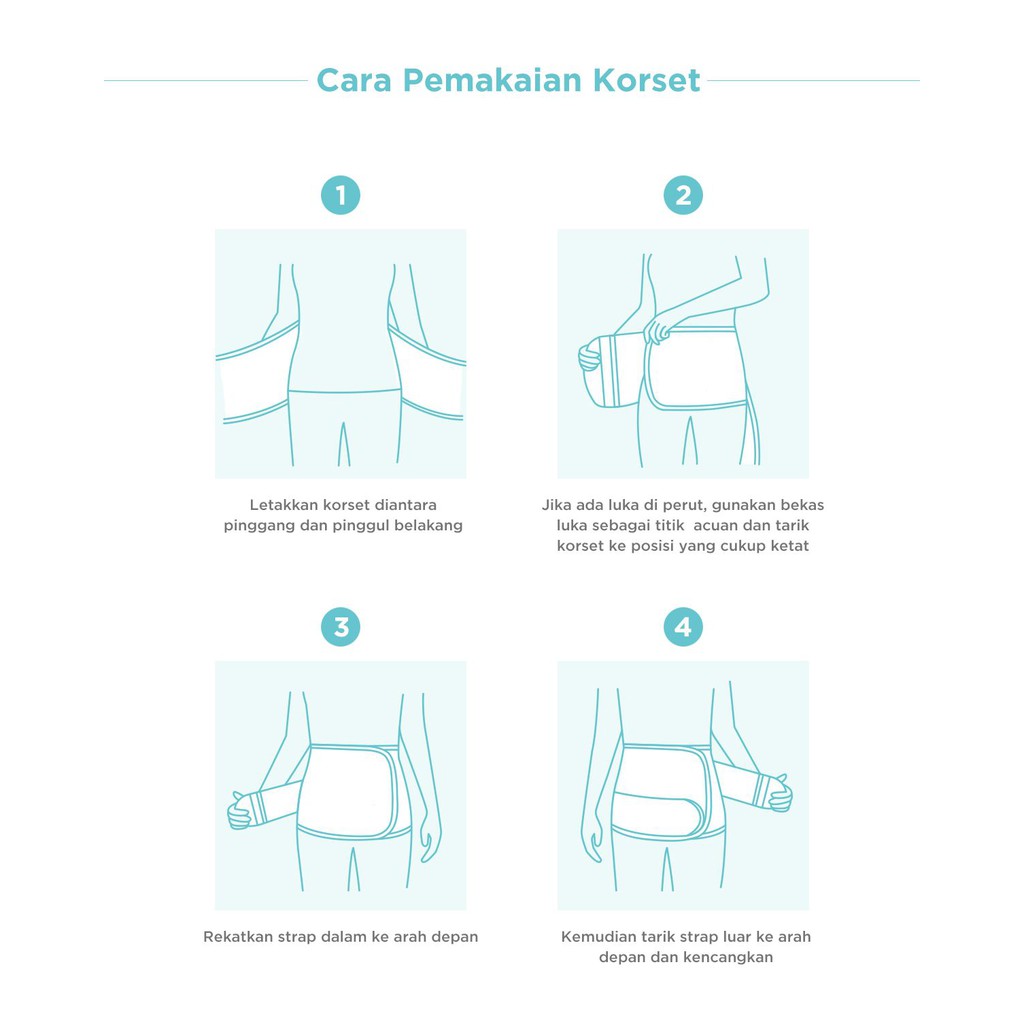 Cara Pemakaian Korset

1

Letakkan korset diantara pinggang dan pinggul belakang

2

Jika ada luka di perut, gunakan bekas luka sebagai titik acuan dan tarik korset ke posisi yang cukup ketat

3

Rekatkan strap dalam ke arah depan

4

Kemudian tarik strap luar ke arah depan dan kencangkan